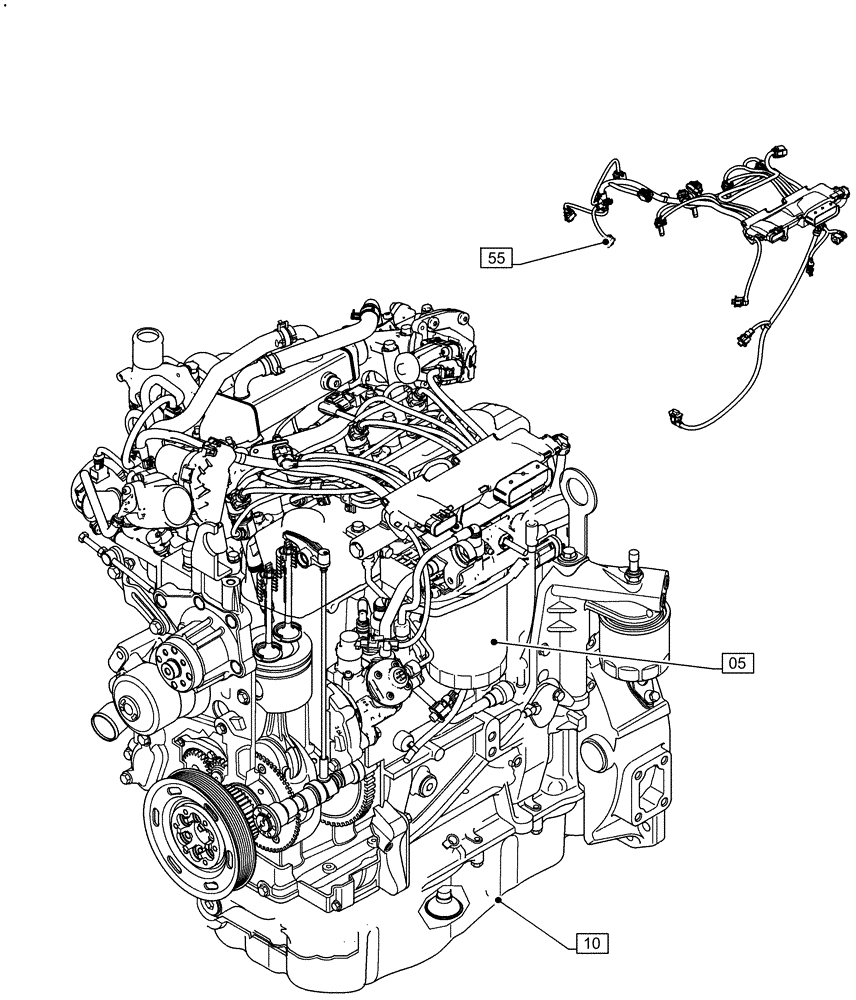 55

05

10