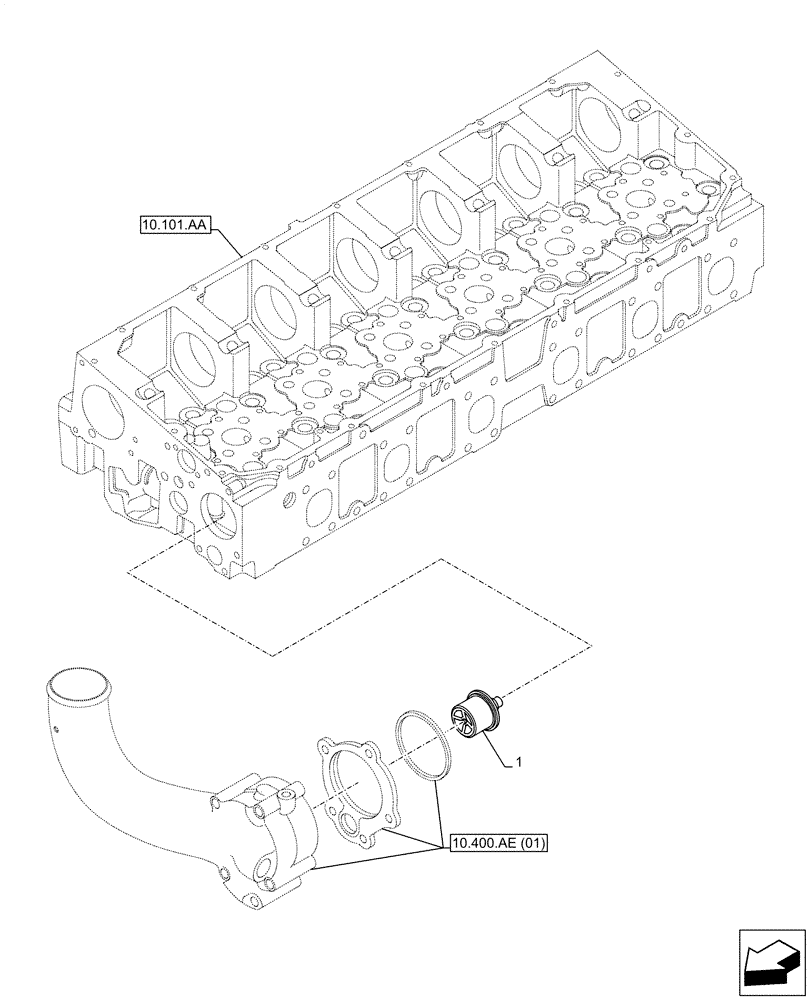 10.101.AA

1

10.400.AE (01)