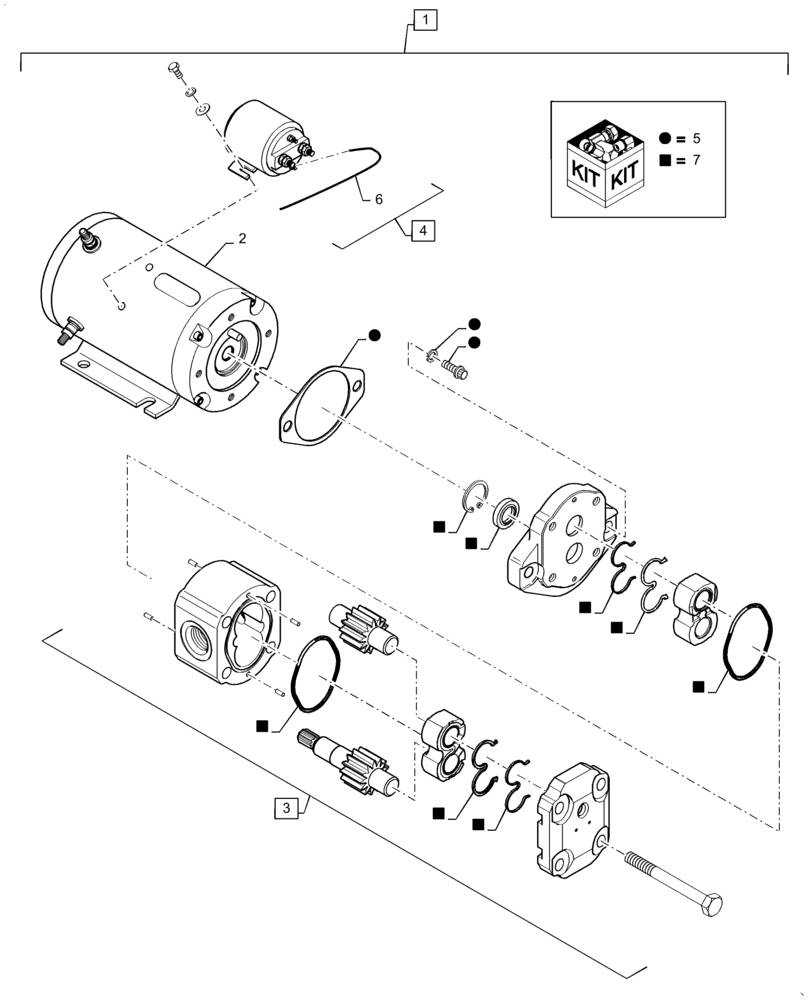 1

KIT KIT
● = 5
■ = 7

6

4

2

3