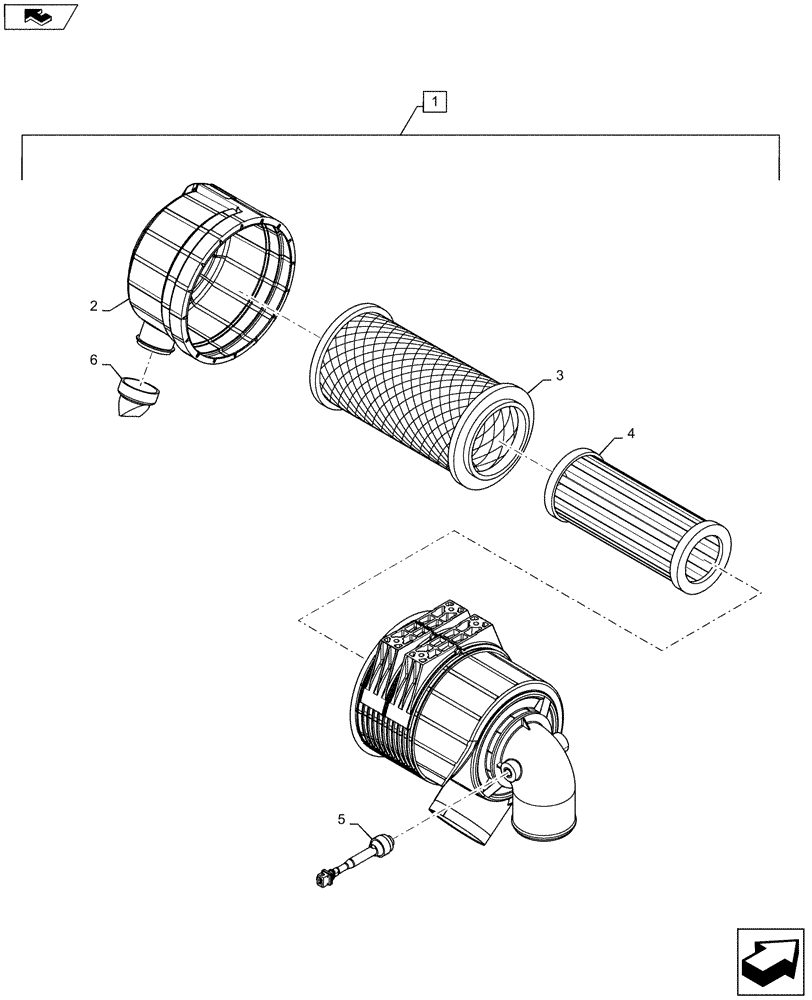 1
2
6
3
4
5