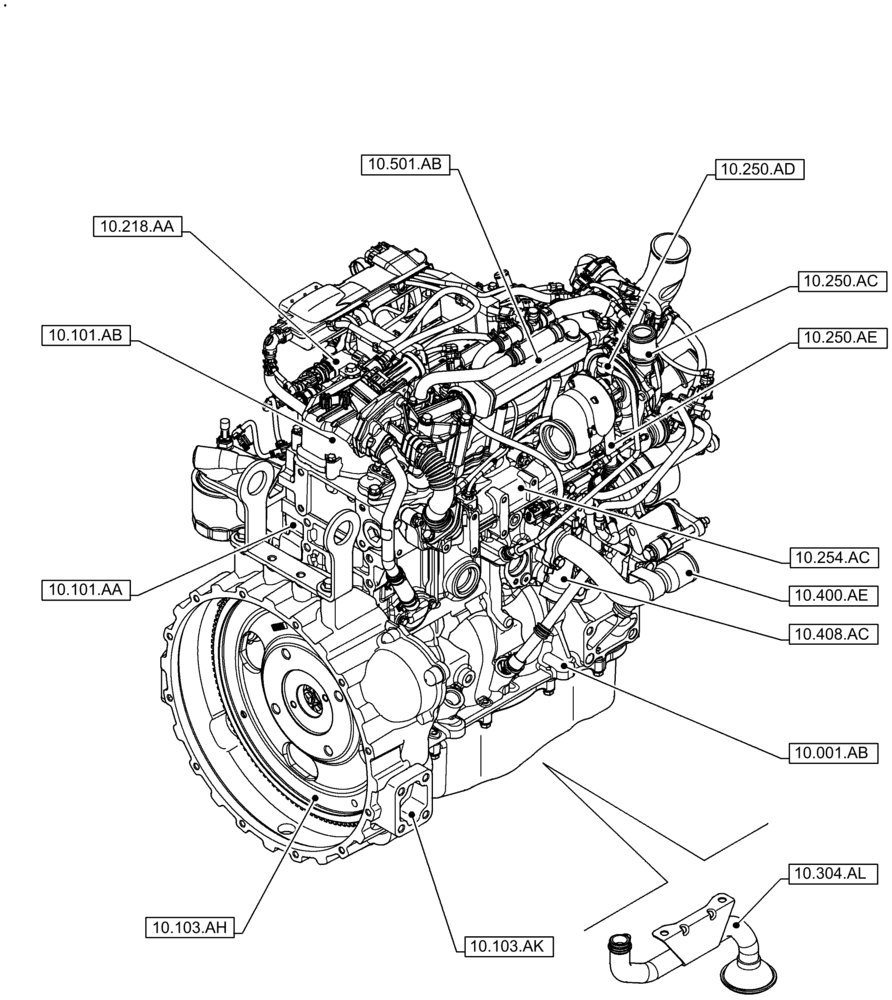 10.501.AB
10.250.AD
10.218.AA
10.250.AC
10.101.AB
10.250.AE
10.254.AC
10.101.AA
10.400.AE
10.408.AC
10.001.AB
10.304.AL
10.103.AH
10.103.AK