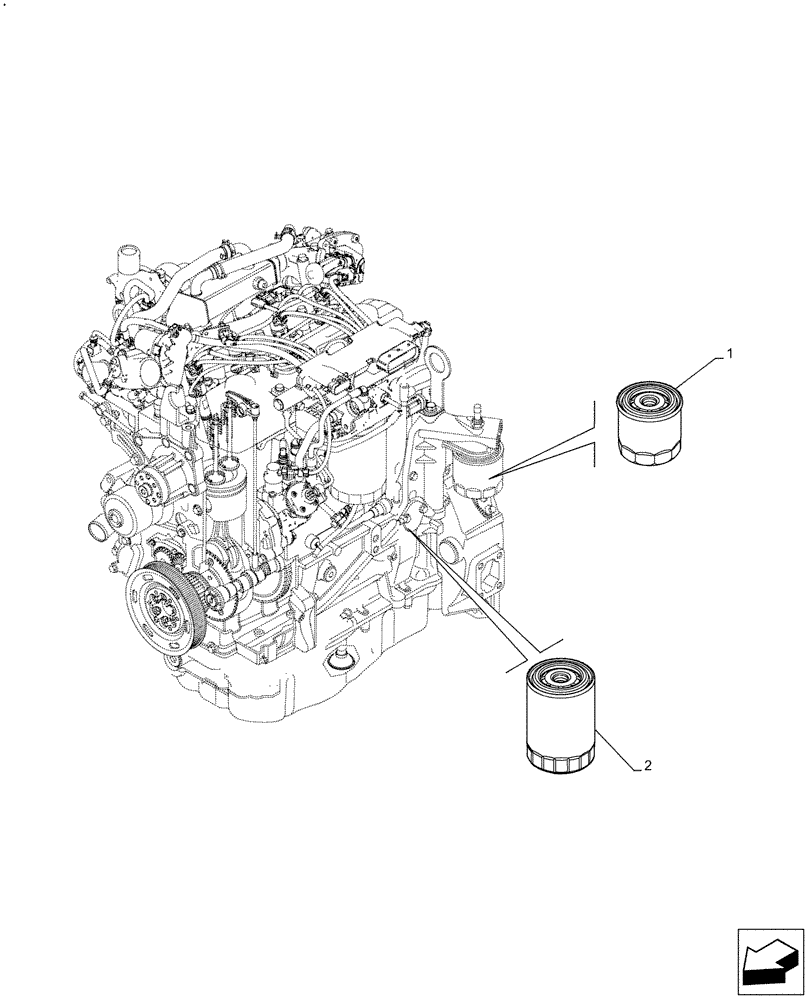 1

2