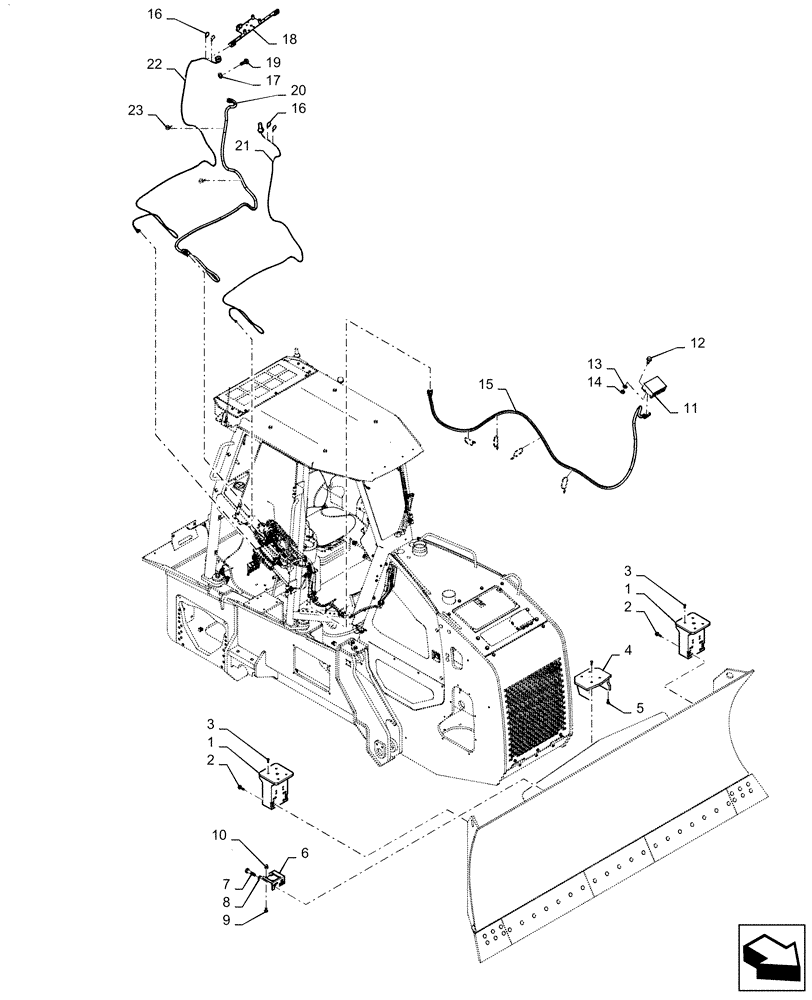 16
18
22
19
17
20
23
16
21
12
13
14
15
11
3
1
2
4
5
3
1
2
10
6
7
8
9