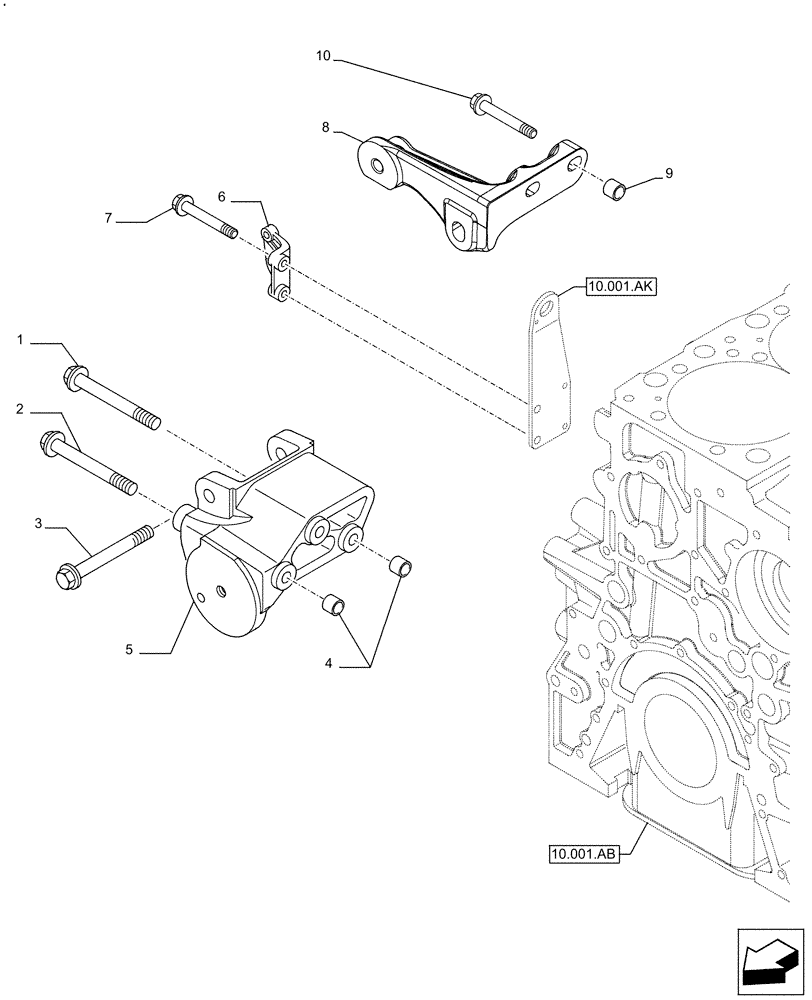 10
8
9
7
6
10.001.AK
1
2
3
5
4
10.001.AB