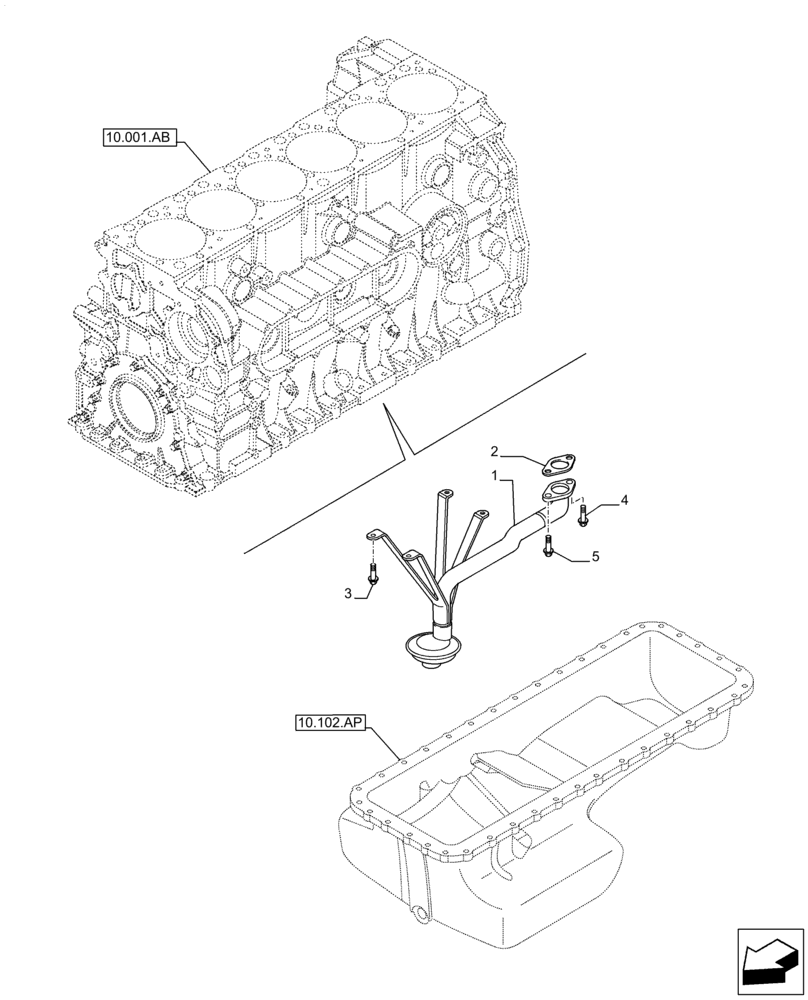 10.001.AB

2

1

4

5

3

10.102.AP