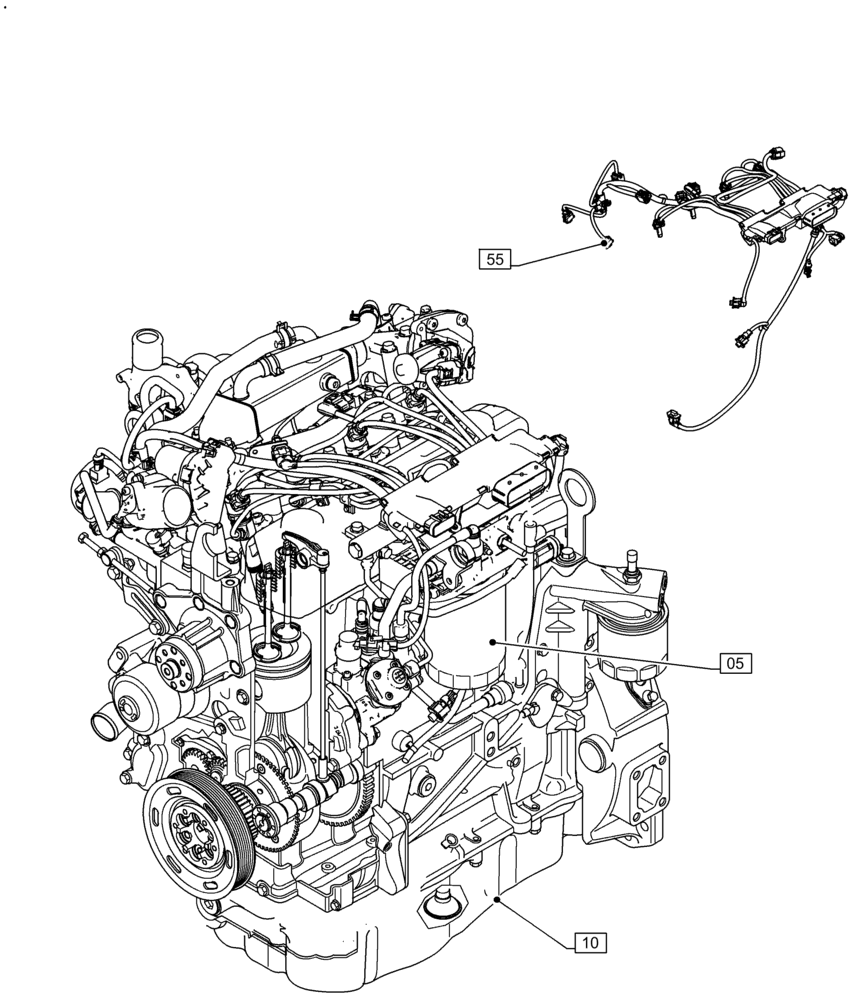 55

05

10