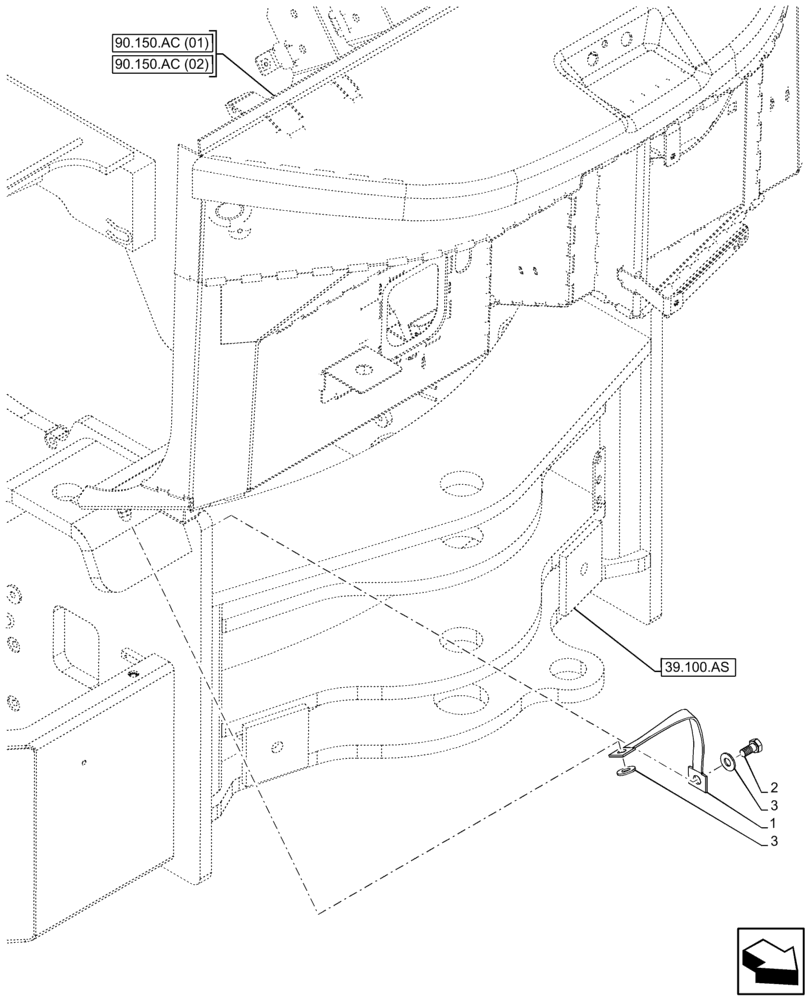 90.150.AC (01)
90.150.AC (02)

39.100.AS

2
3
1
3