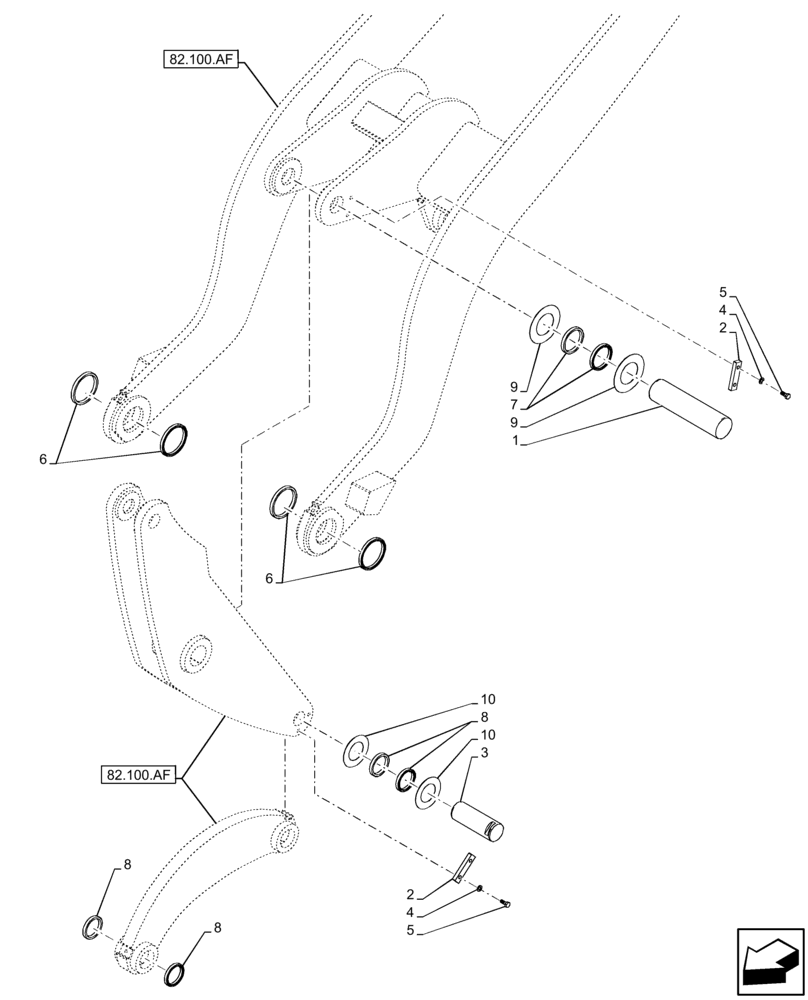 82.100.AF

5
4
2

9
7
9
1

6

6

10
8
10
3

82.100.AF

2
4
5

8

8