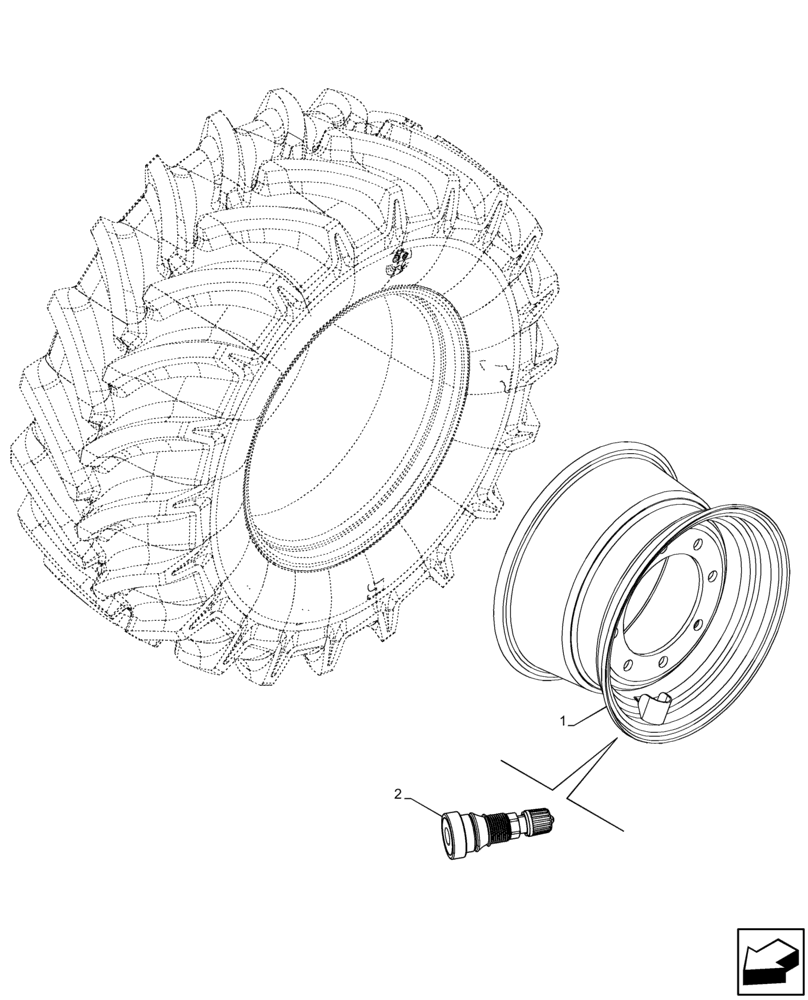 1

2