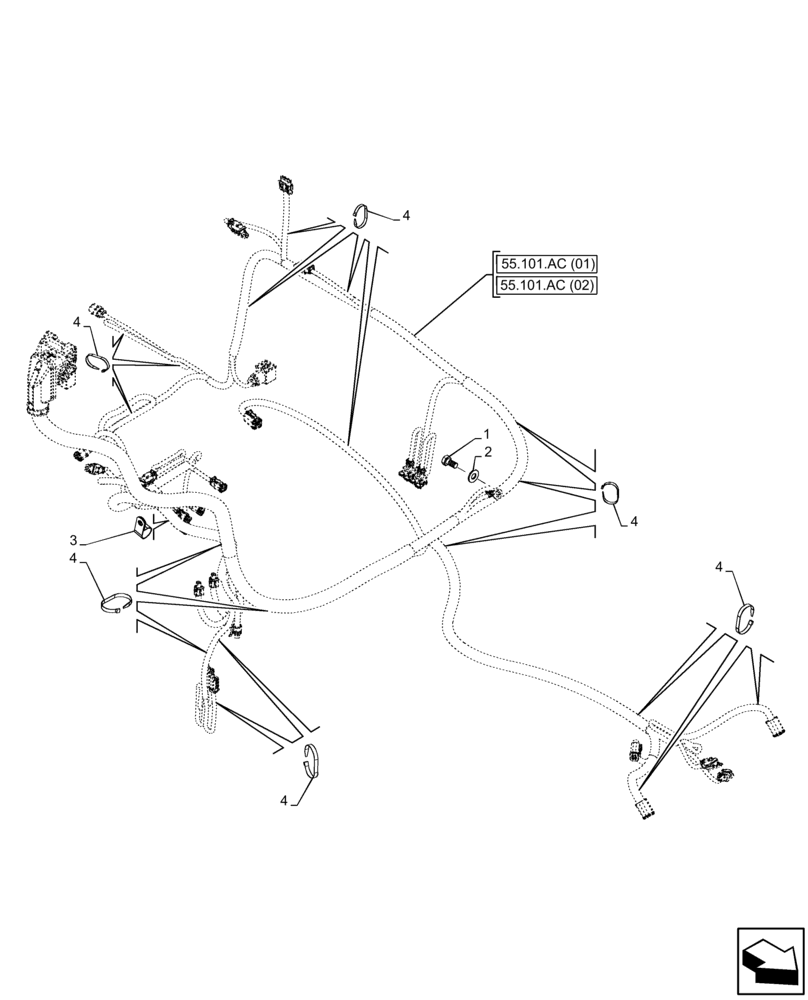 4
55.101.AC (01)
55.101.AC (02)
4
1
2
4
3
4
4
4