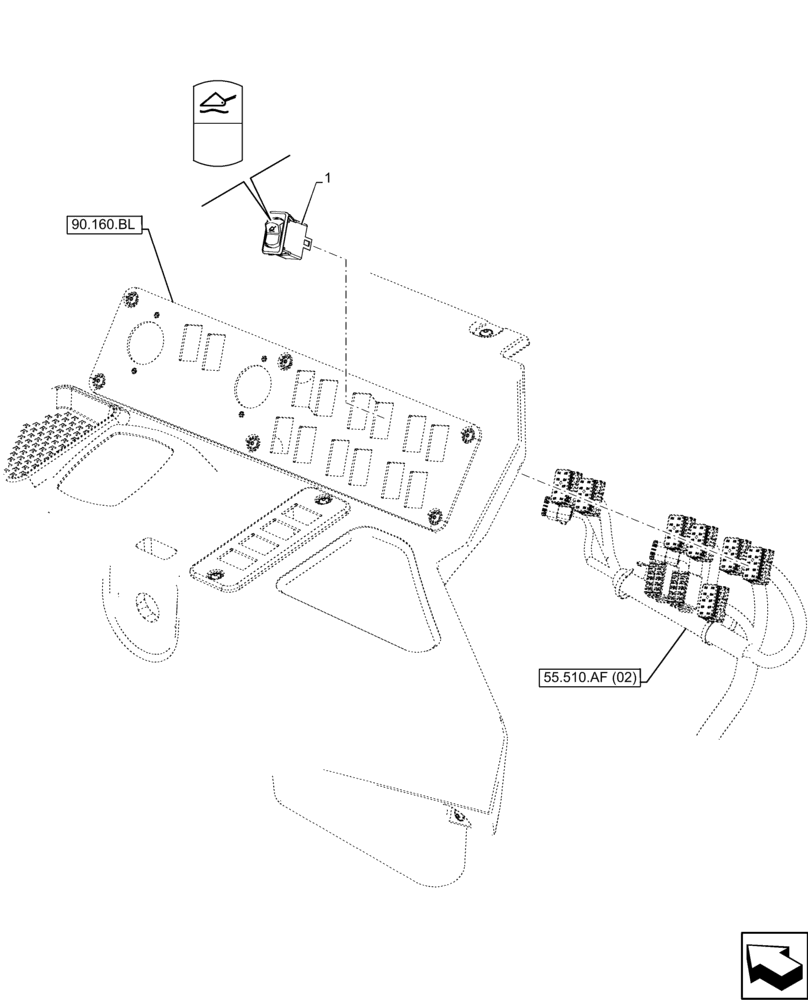 1

90.160.BL

55.510.AF (02)