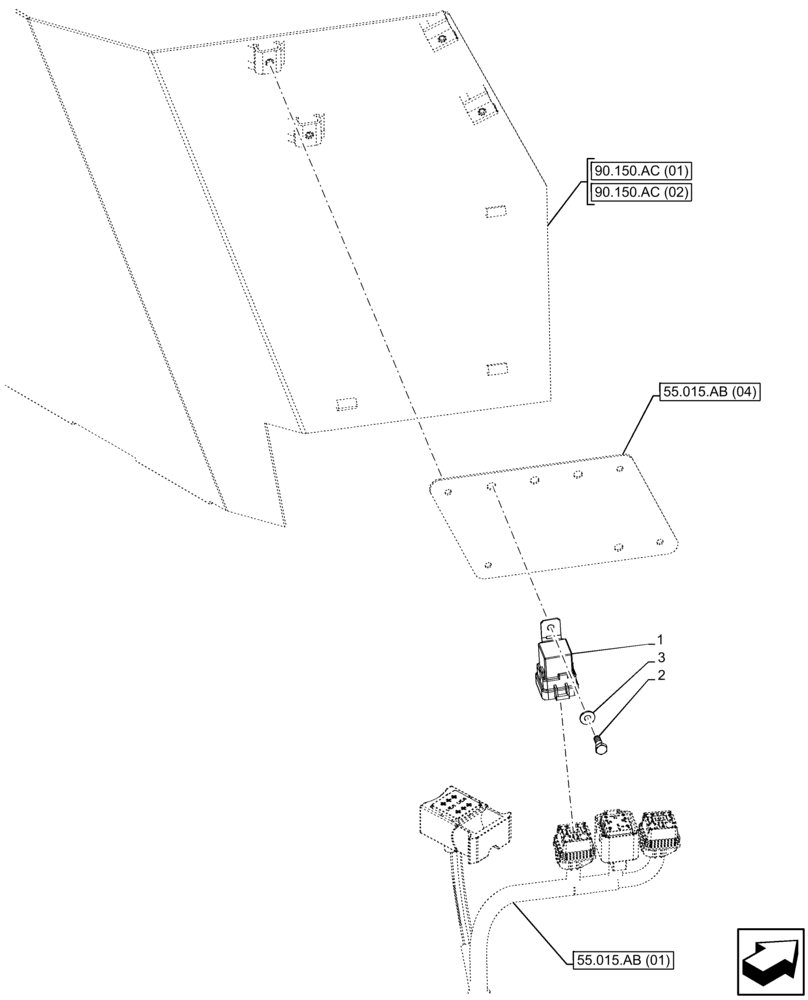 90.150.AC (01)
90.150.AC (02)

55.015.AB (04)

1
3
2

55.015.AB (01)