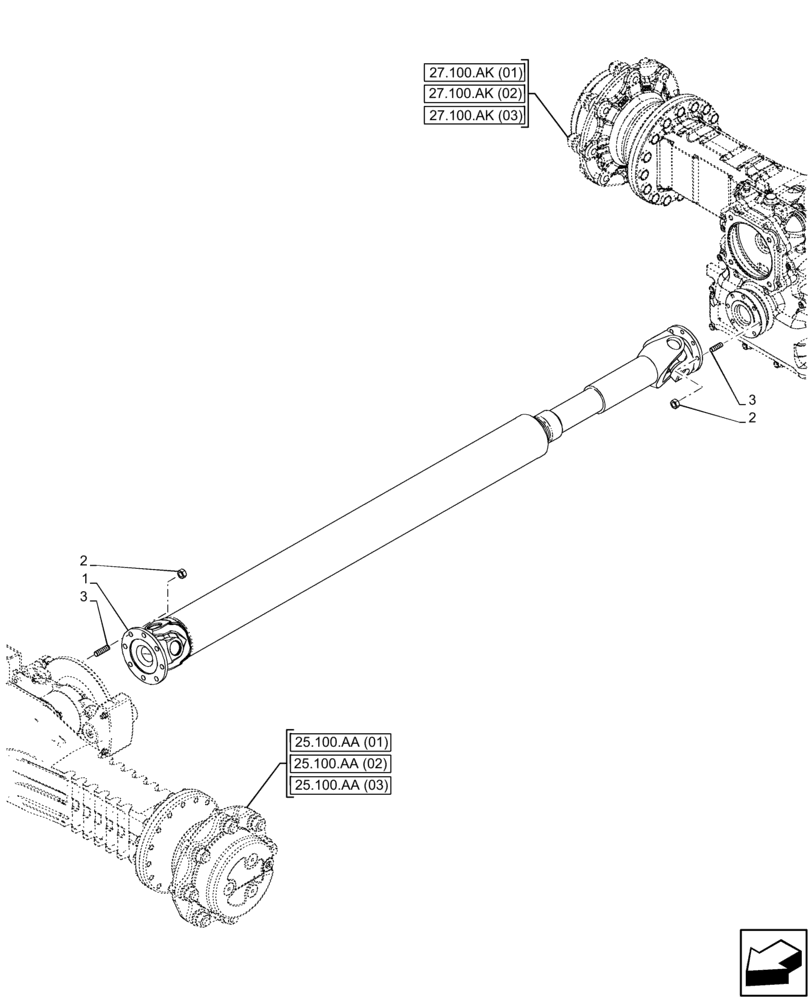 27.100.AK (01)
27.100.AK (02)
27.100.AK (03)

3
2

2
1
3

25.100.AA (01)
25.100.AA (02)
25.100.AA (03)