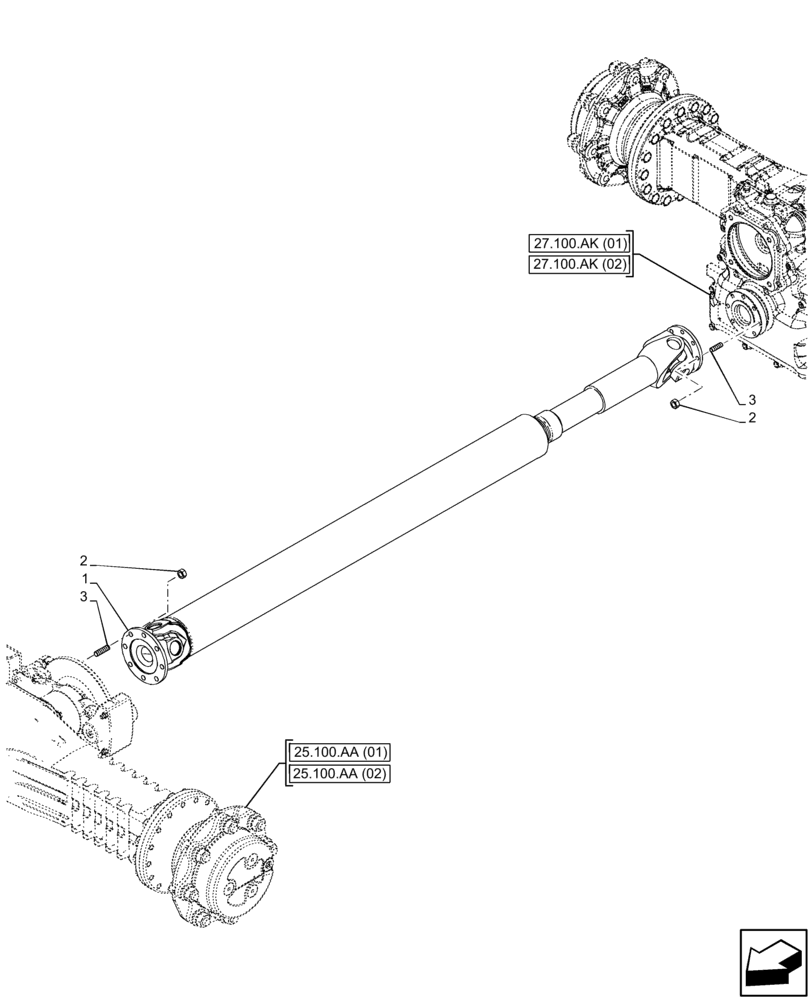 27.100.AK (01)
27.100.AK (02)

3
2

2
1
3

25.100.AA (01)
25.100.AA (02)