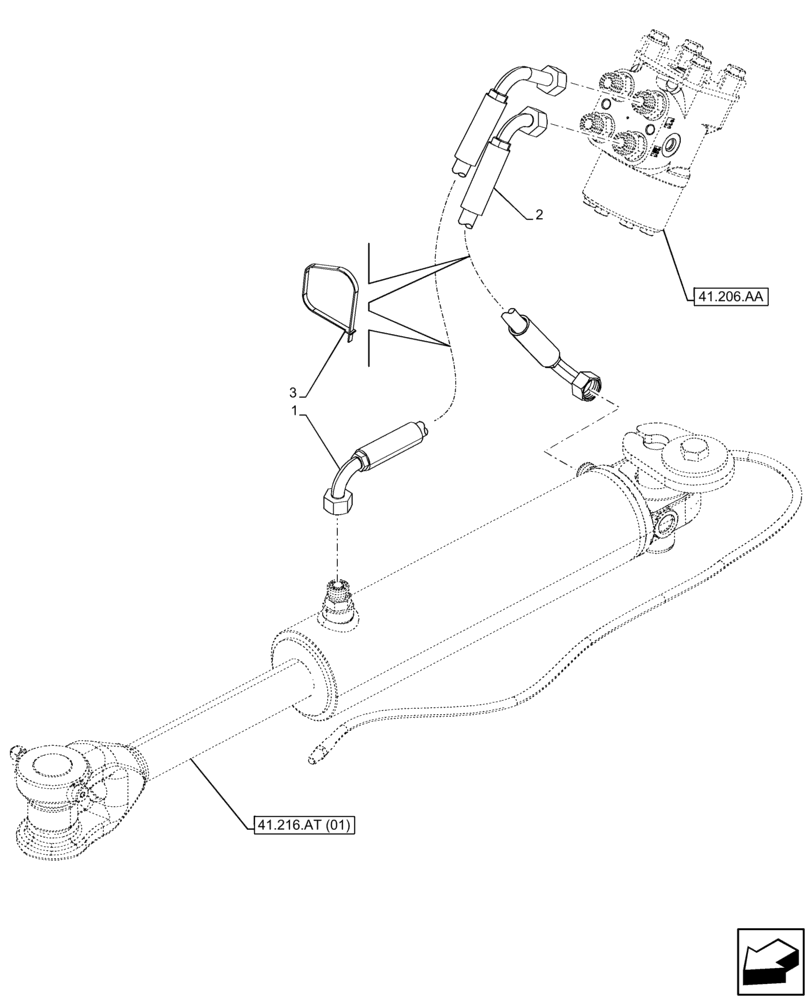 2

41.206.AA

3

1

41.216.AT (01)