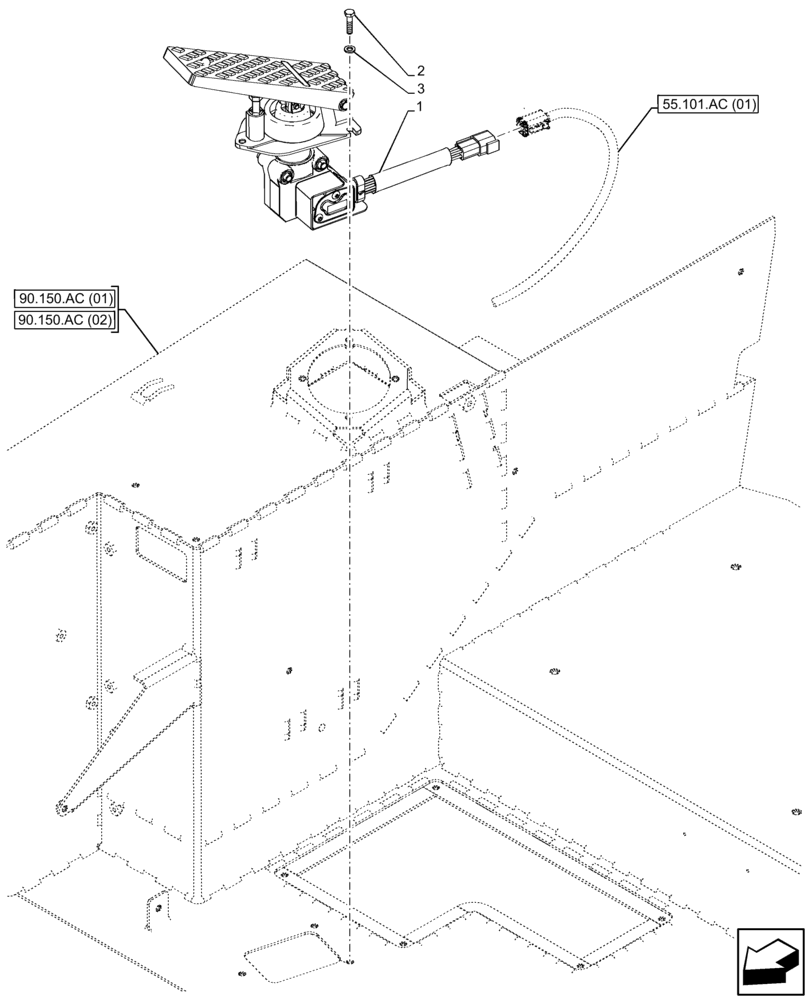 2
3
1
55.101.AC (01)
90.150.AC (01)
90.150.AC (02)