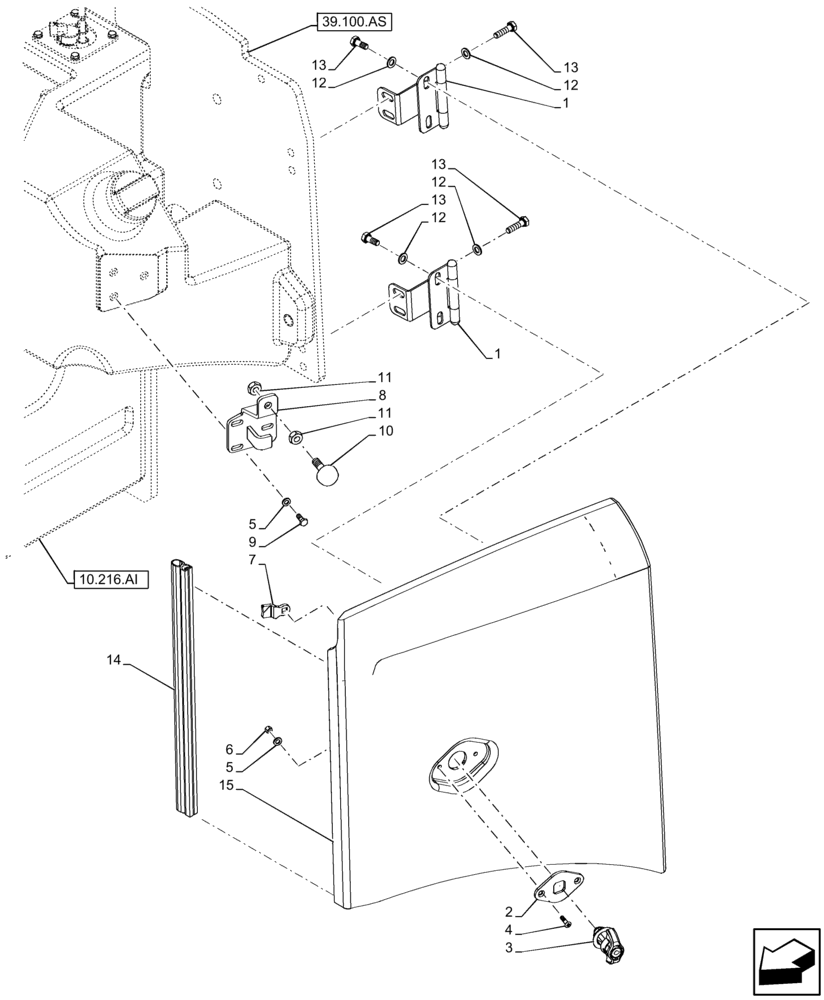 39.100.AS
13
12
13
12
1
13
12
13
12
1
11
8
11
10
5
9
7
10.216.AI
14
6
5
15
2
4
3