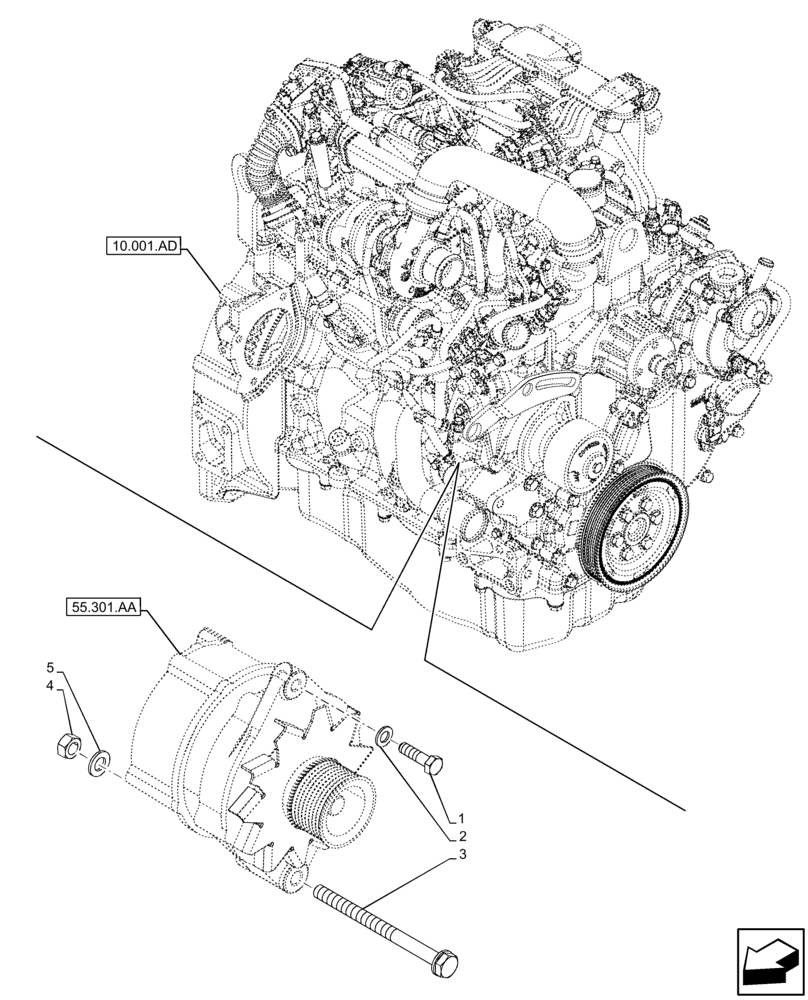 10.001.AD

55.301.AA

5
4

1
2
3