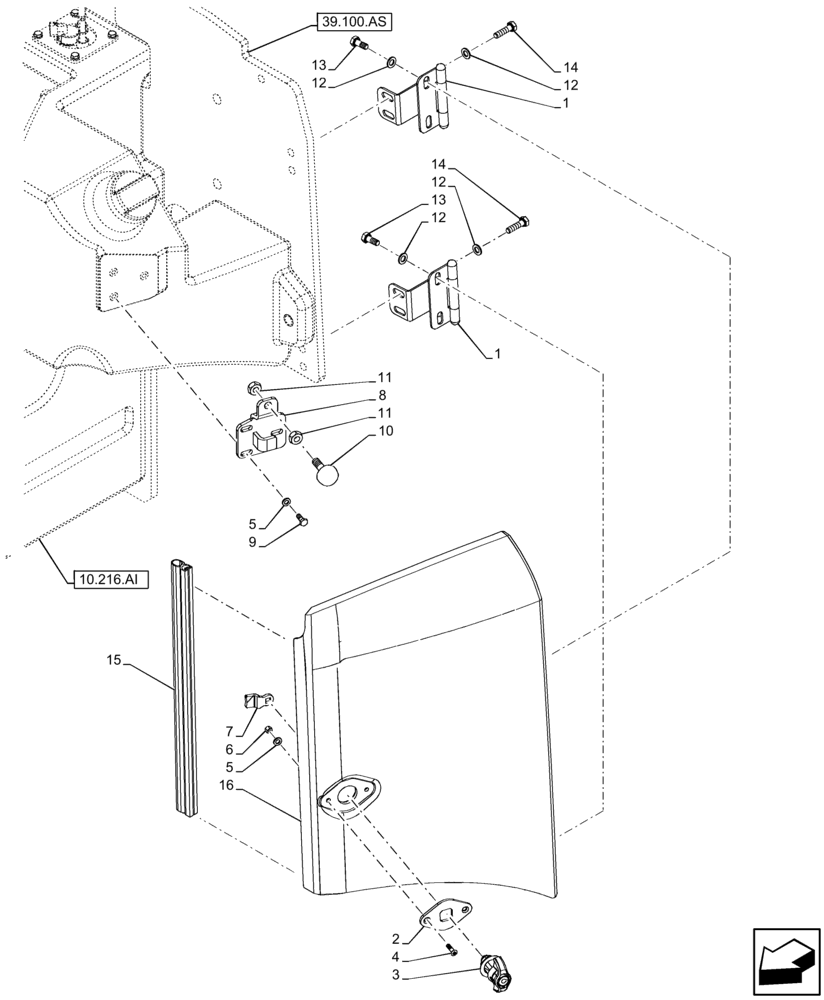 39.100.AS

13
12
14
12
1

14
12
13
12

1

11
8
11
10

5
9

10.216.AI

15

7
6
5
16

2
4
3