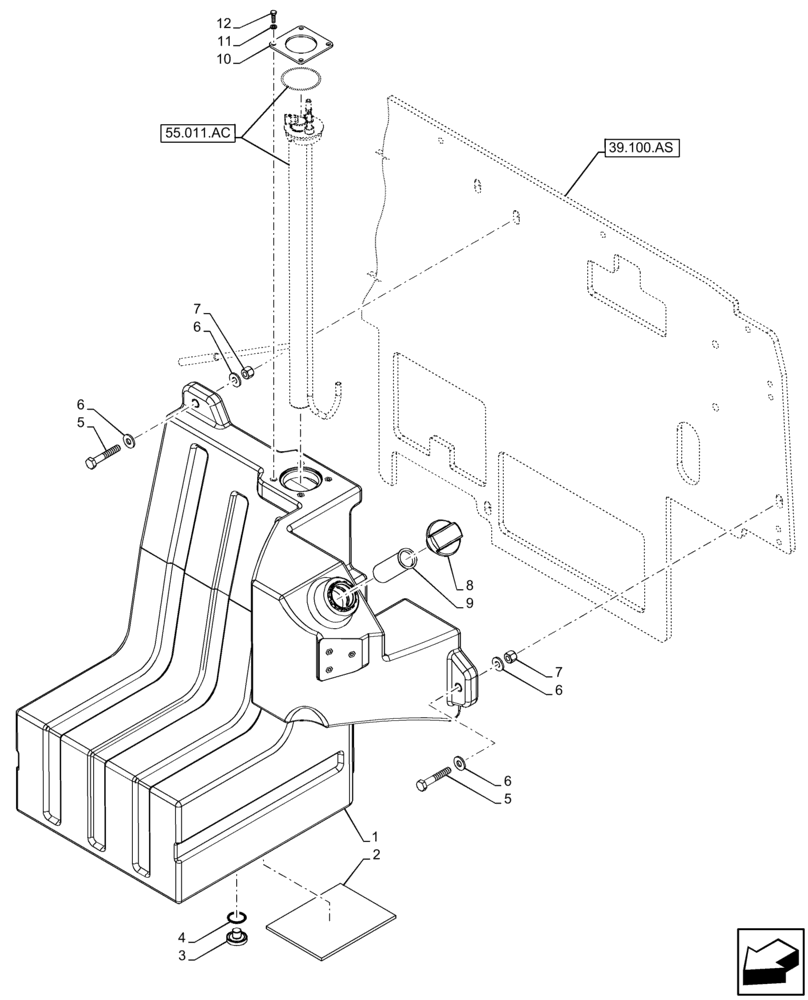 12
11
10
55.011.AC
39.100.AS
7
6
6
5
8
9
7
6
6
5
1
2
4
3