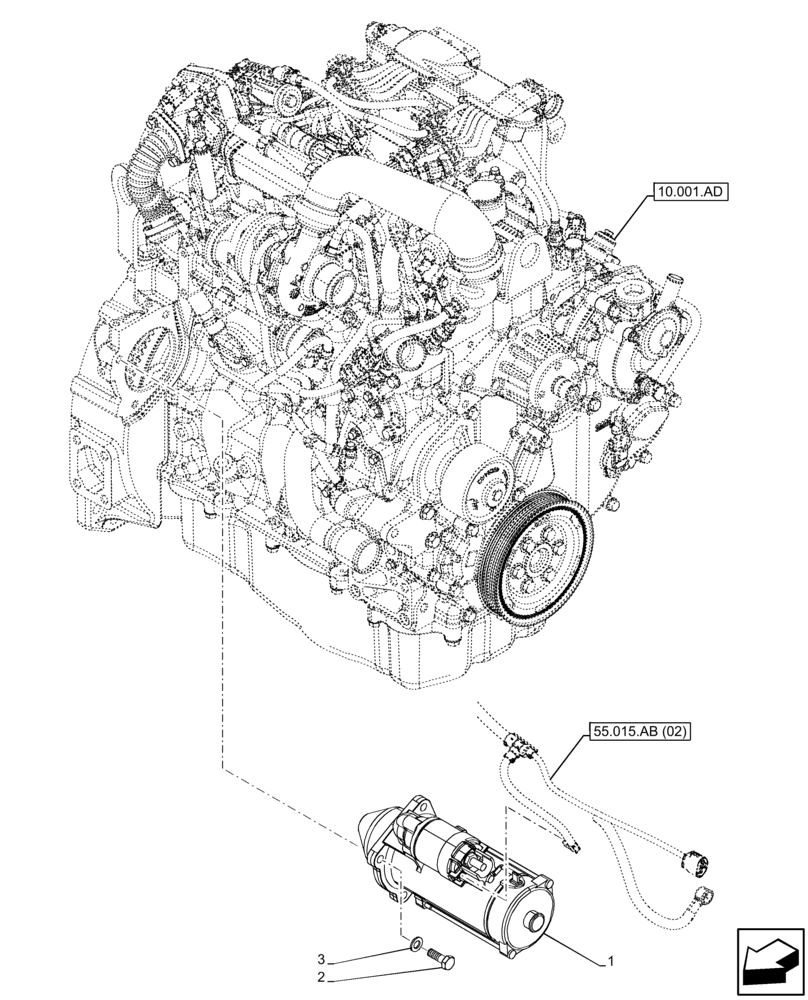 10.001.AD

55.015.AB (02)

3

2

1