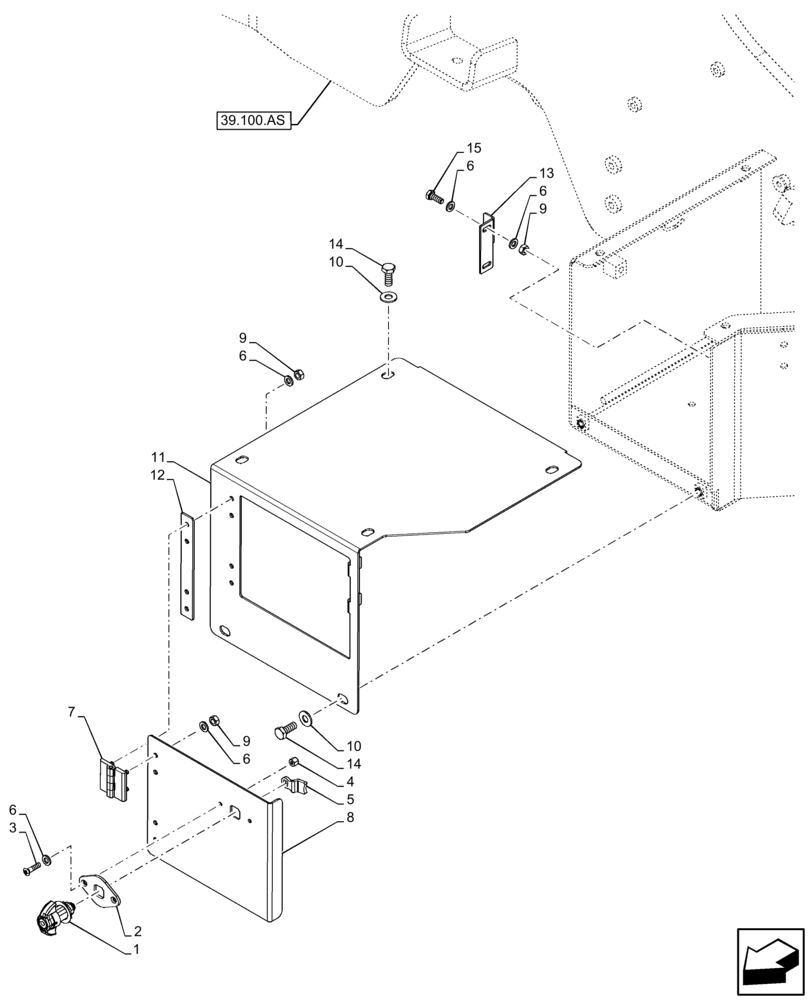 39.100.AS
15
6
13
6
9
14
10
9
6
11
12
7
9
6
10
14
4
5
8
6
3
2
1