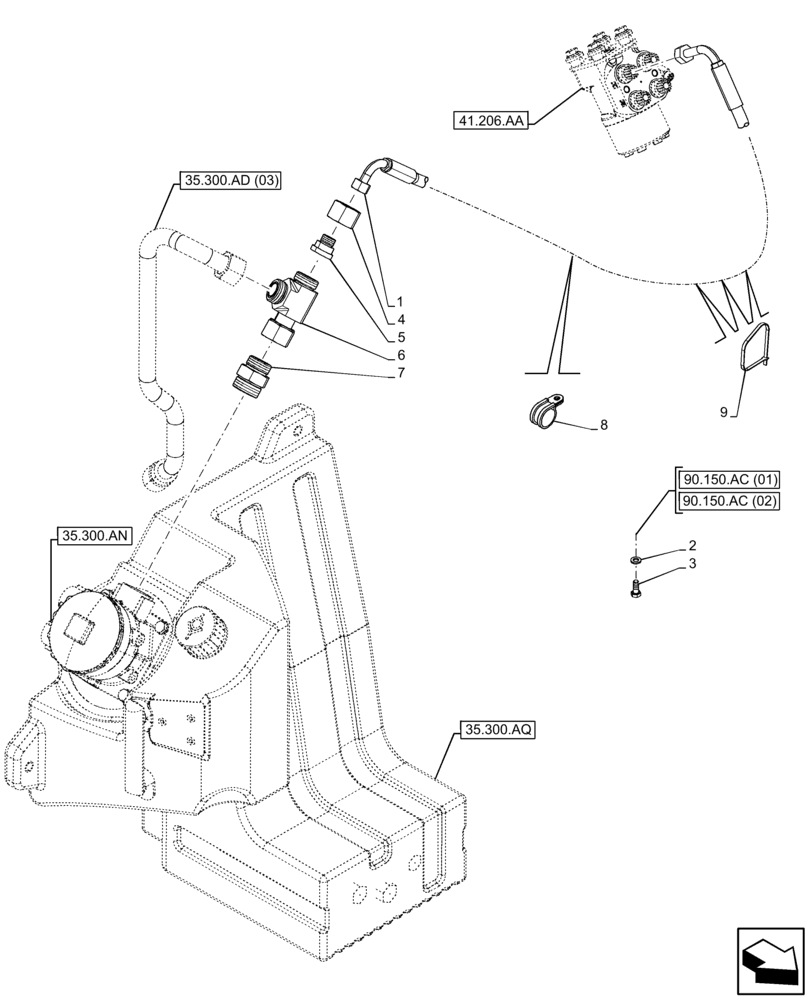 41.206.AA

35.300.AD (03)

1
4
5
6
7

8

9

90.150.AC (01)
90.150.AC (02)

2
3

35.300.AN

35.300.AQ