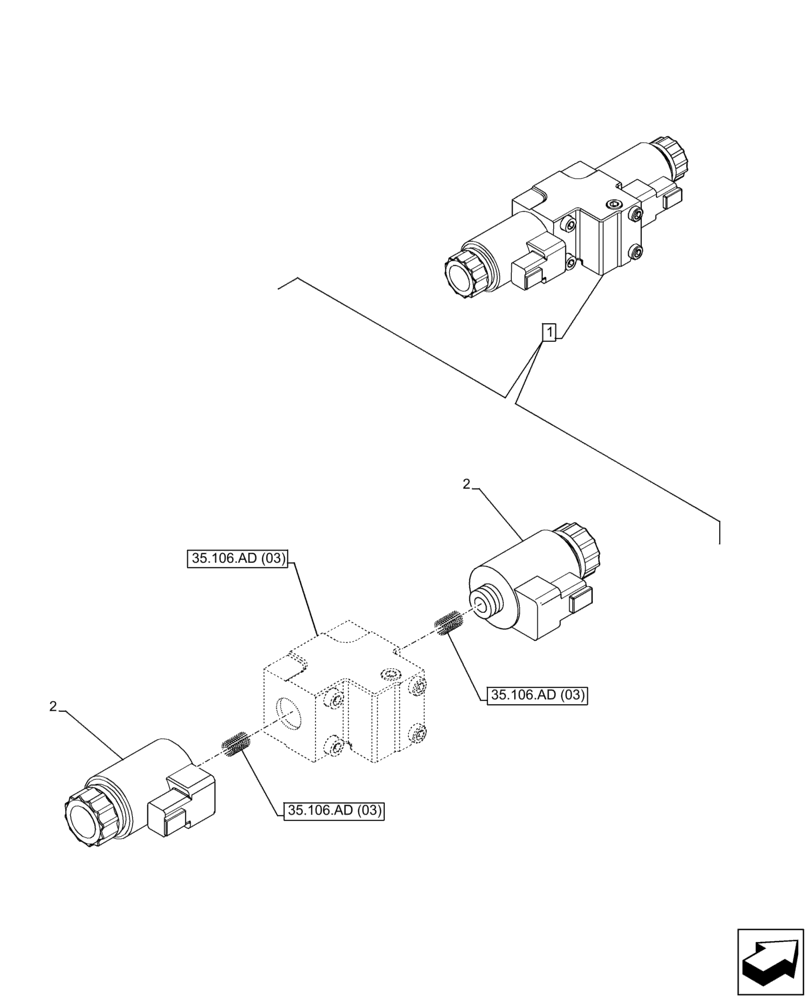 1

2

35.106.AD (03)

35.106.AD (03)

2

35.106.AD (03)