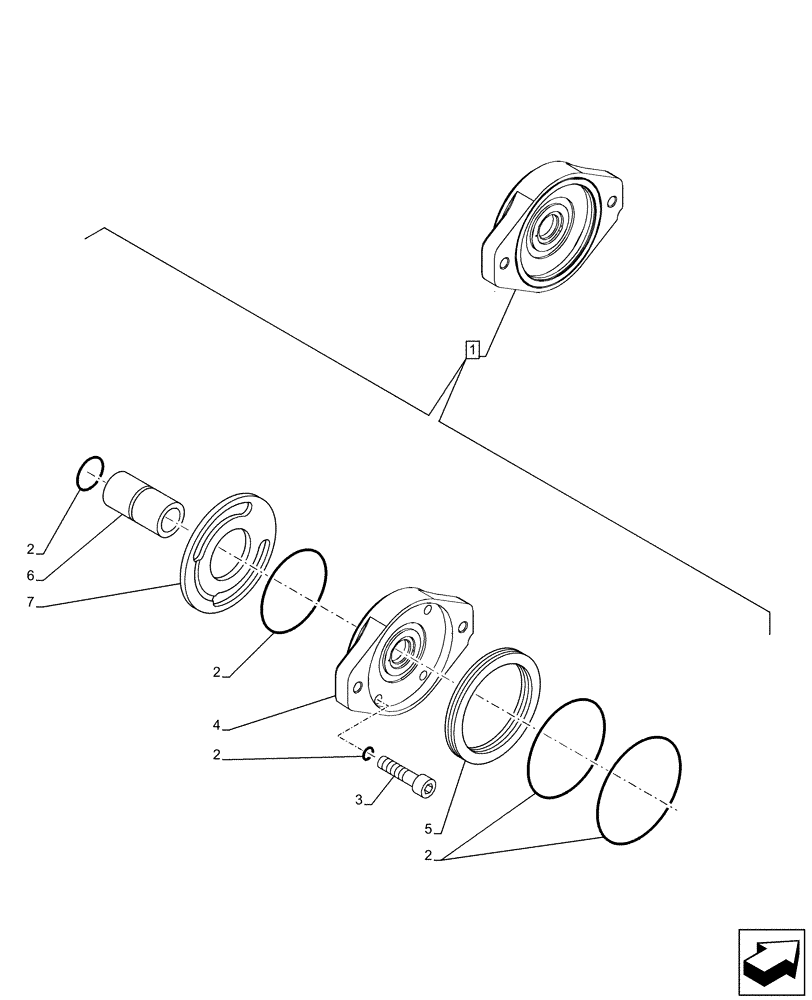 1
2
6
7
2
4
2
3
5
2