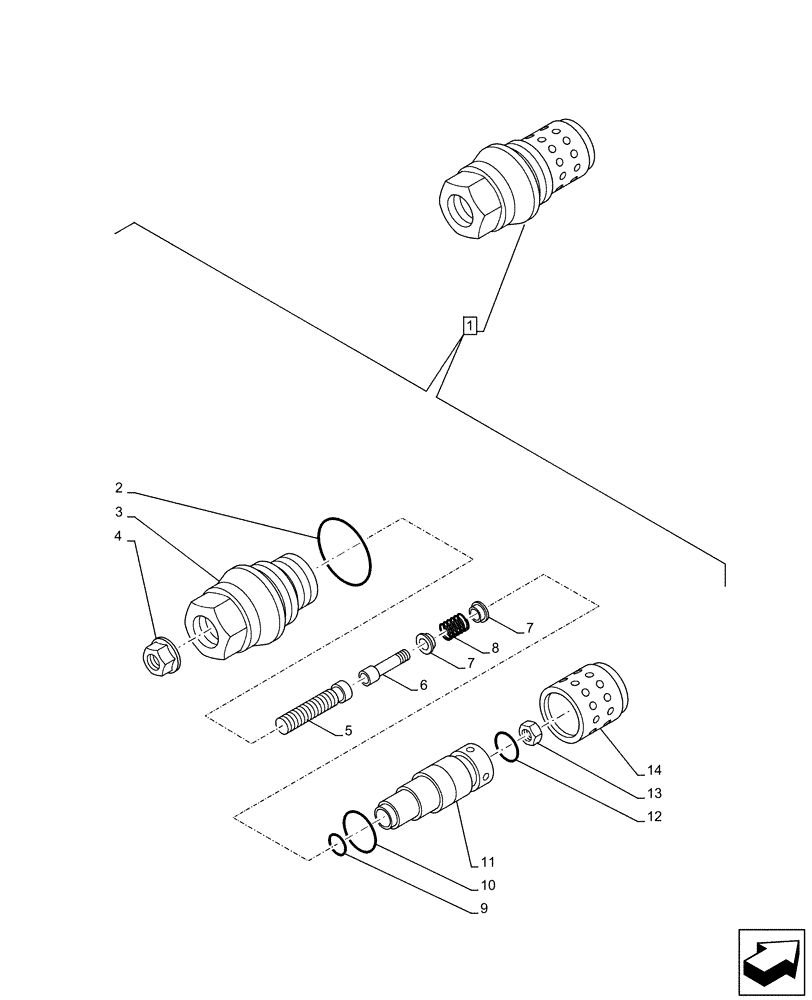 1
2
3
4
7
8
7
6
5
14
13
12
11
10
9