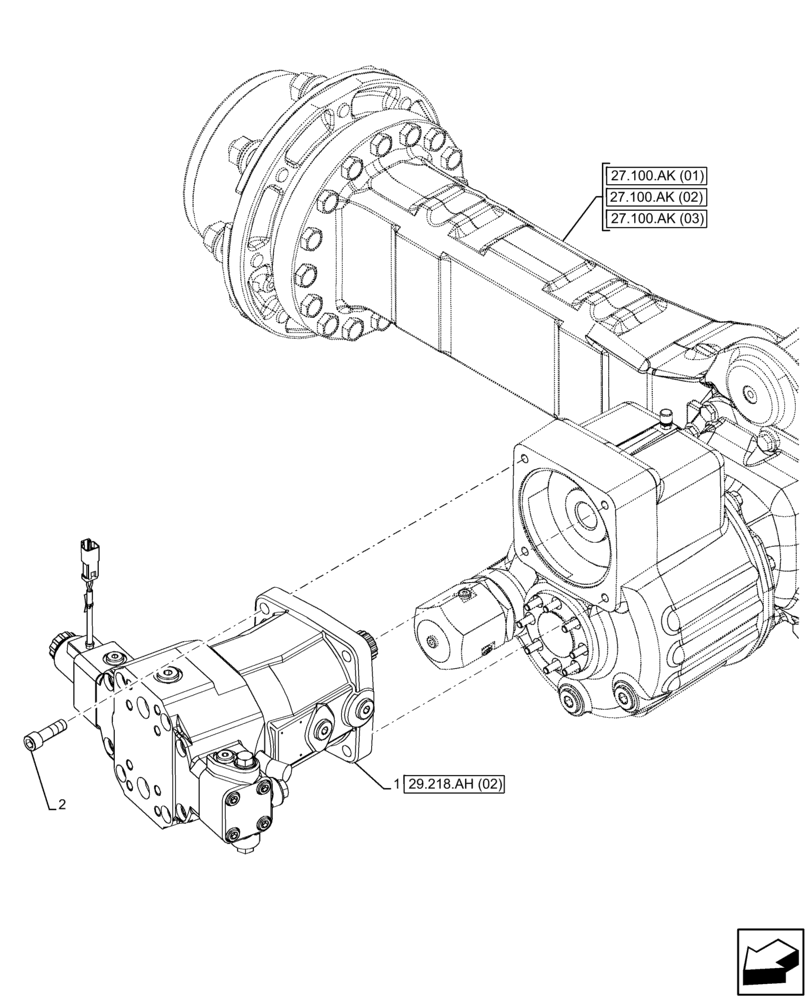 27.100.AK (01)
27.100.AK (02)
27.100.AK (03)

1 29.218.AH (02)

2