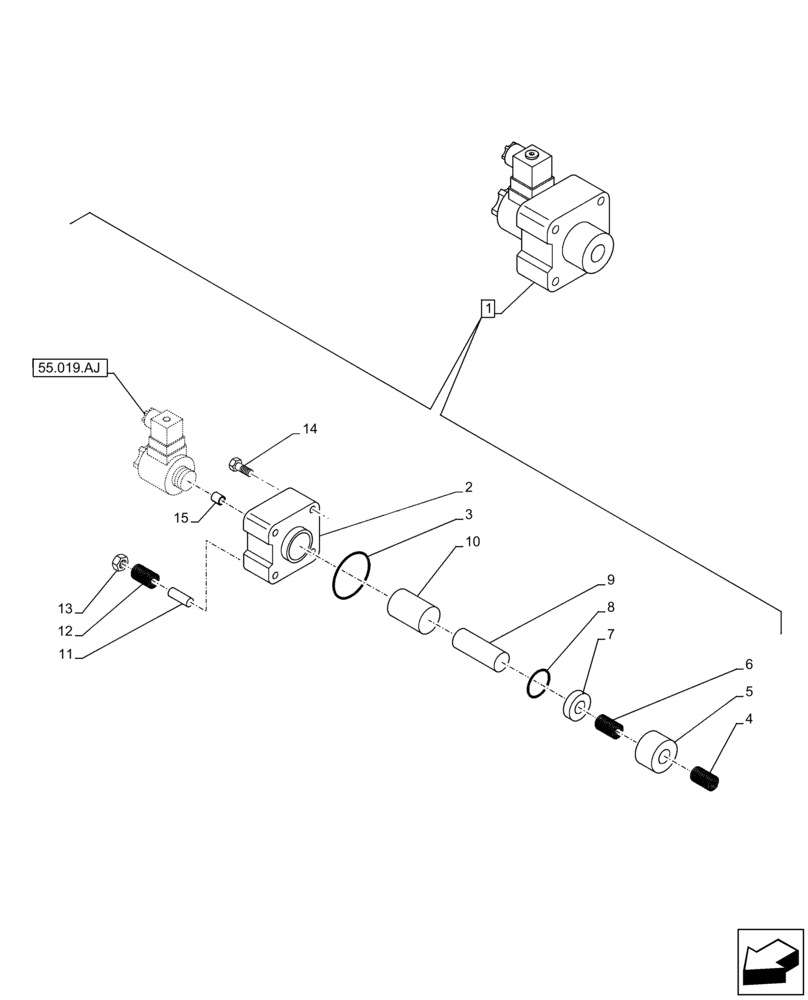 1
55.019.AJ
14
15
2
3
10
13
12
11
9
8
7
6
5
4