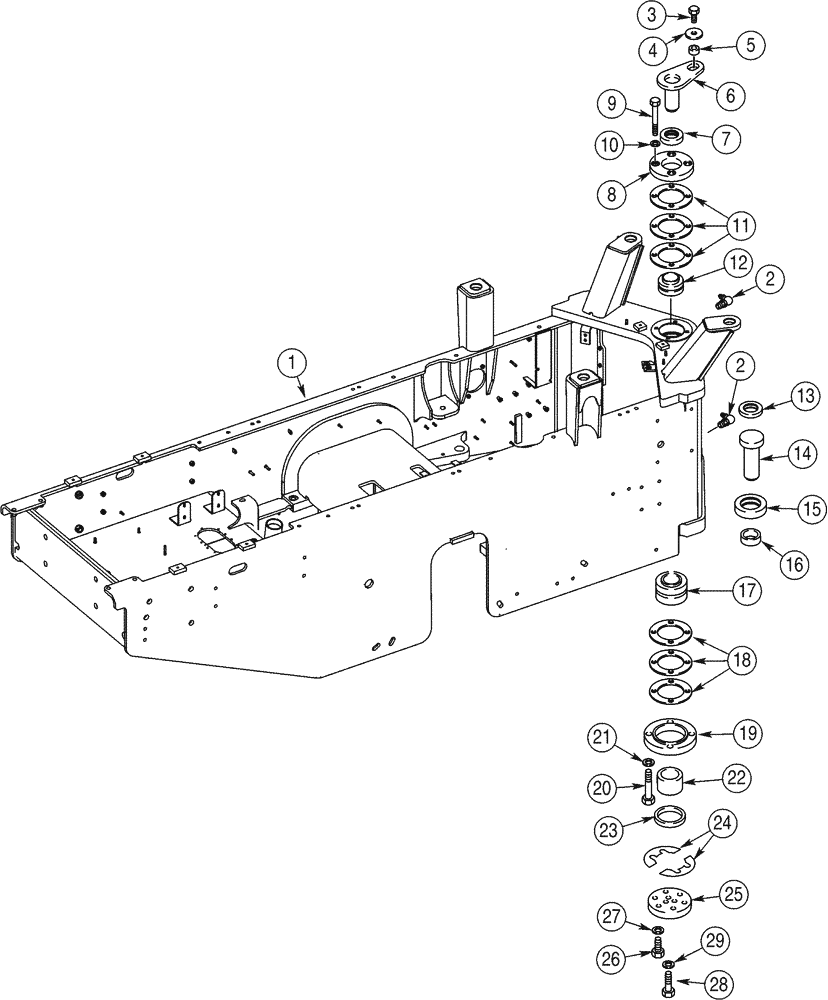 3
4
5
6
9
7
10
8
11
12
2
1
2
13
14
15
16
17
18
19
21
20
22
23
24
25
27
26
29
28