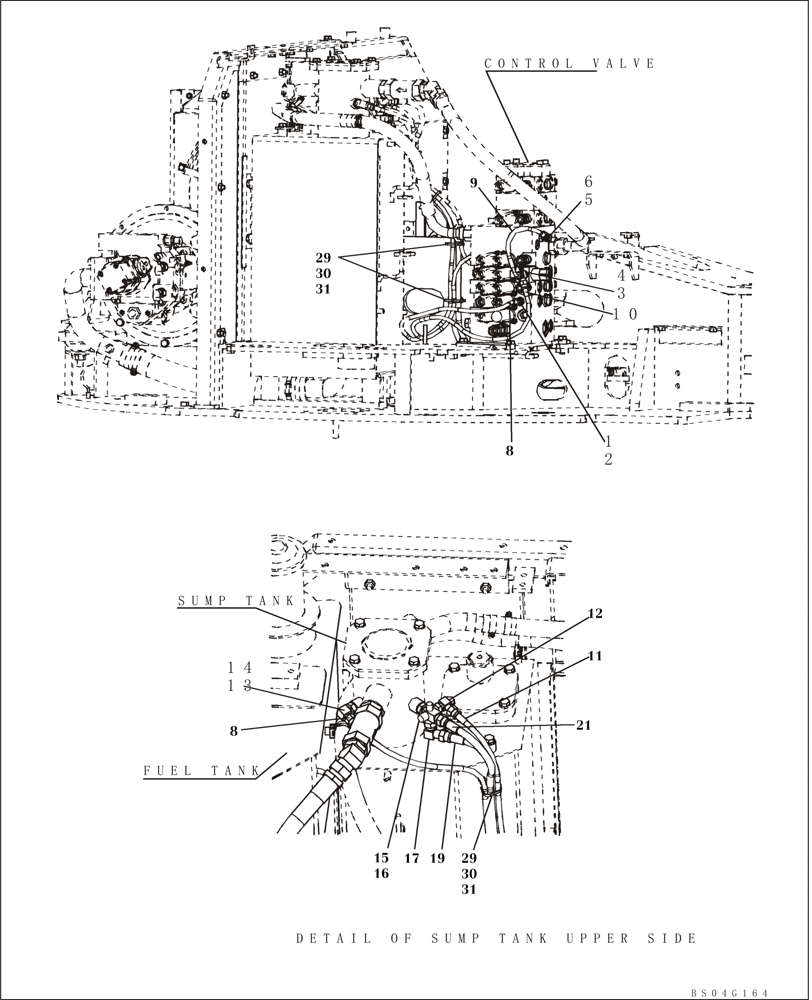 CONTROL VALVE

9
6
5
29
30
31
4
3
10
8
1
2

SUMP TANK
12
11
14
13
8
21
FUEL TANK
15
16
17
19
29
30
31

DETAIL OF SUMP TANK UPPER SIDE

BS04G164