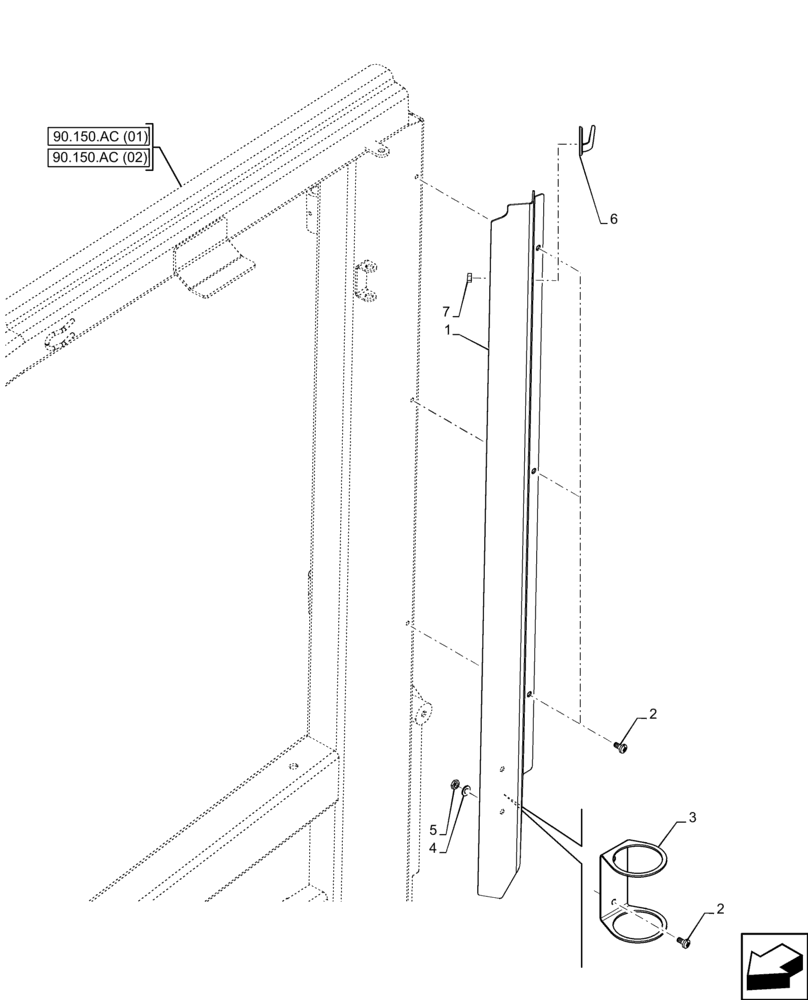 90.150.AC (01)
90.150.AC (02)
6
7
1
2
5
4
3
2