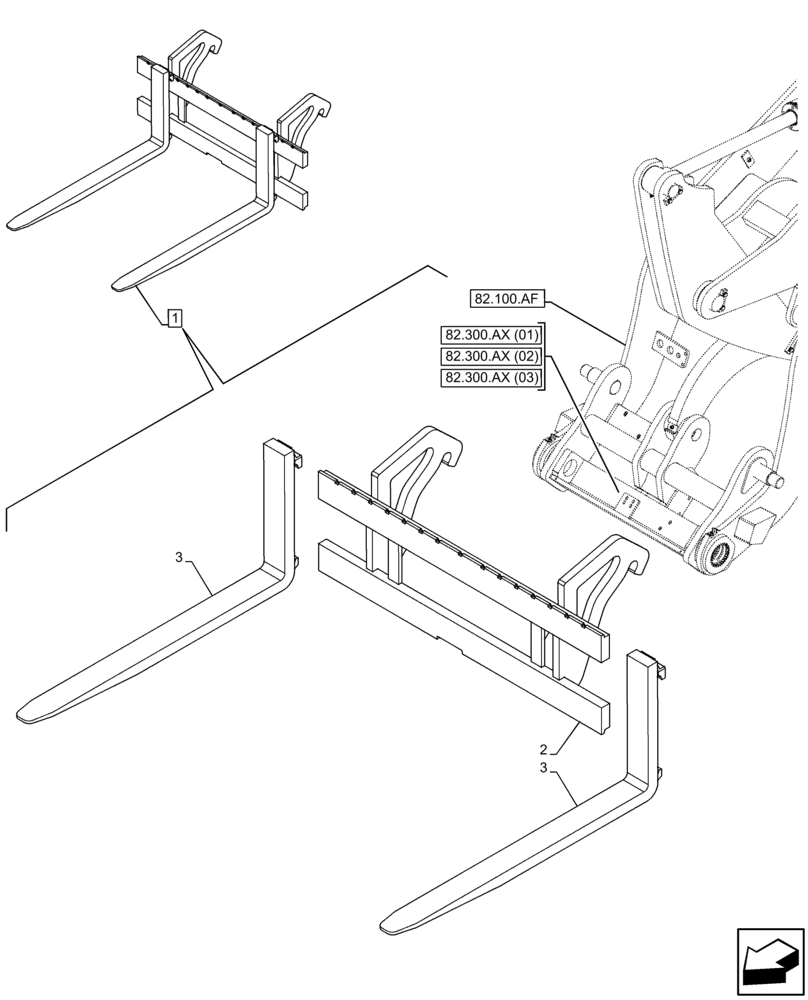 1

82.100.AF

82.300.AX (01)
82.300.AX (02)
82.300.AX (03)

3

2

3