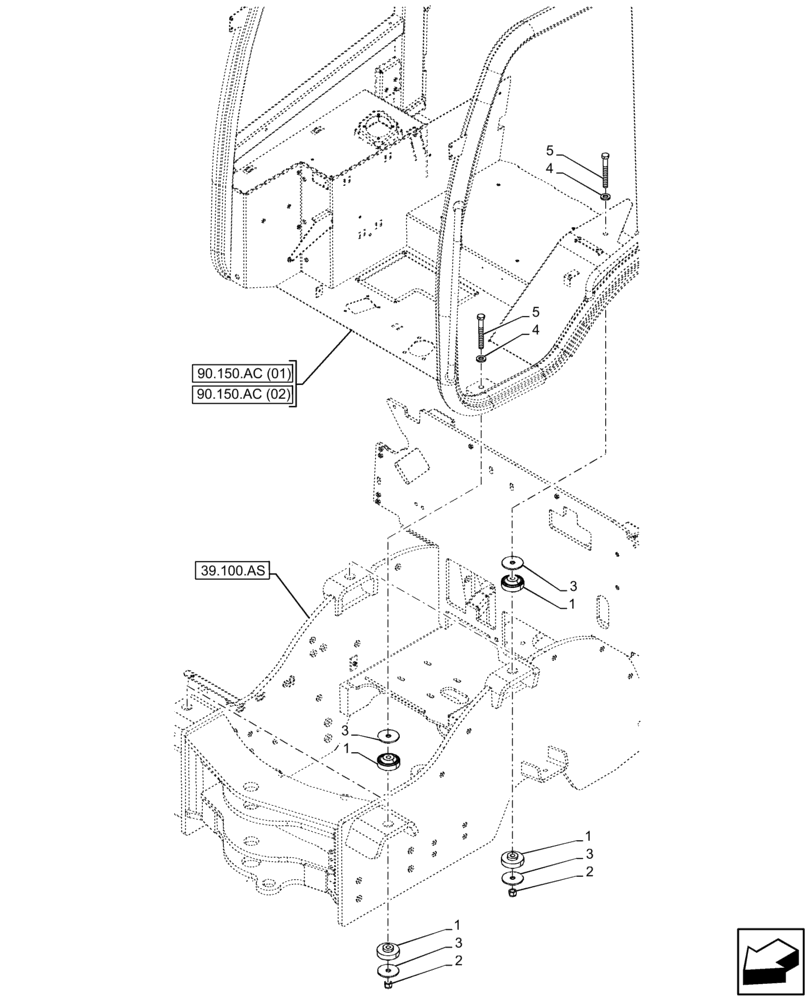 5
4
5
4
90.150.AC (01)
90.150.AC (02)
39.100.AS
3
1
3
1
1
3
2
1
3
2