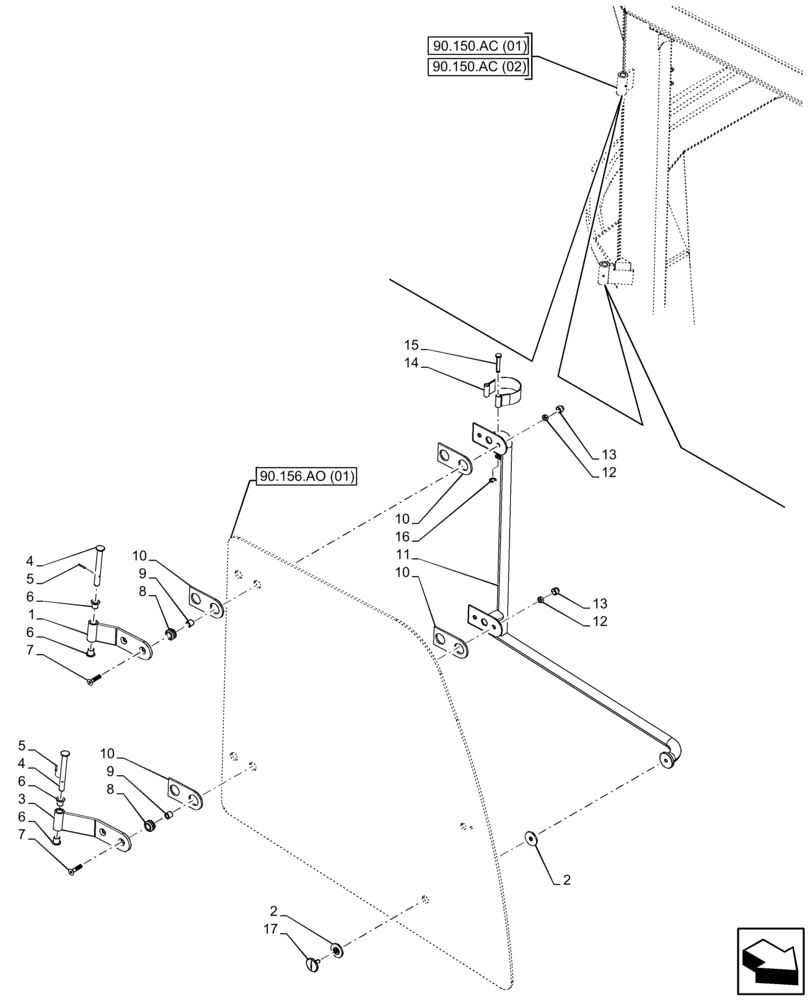 90.150.AC (01)
90.150.AC (02)

15
14
13
12
90.156.AO (01)
10
16
11
10
13
12
4
5
6
1
6
7
10
9
8
5
4
6
3
6
7
10
9
8
2
2
17