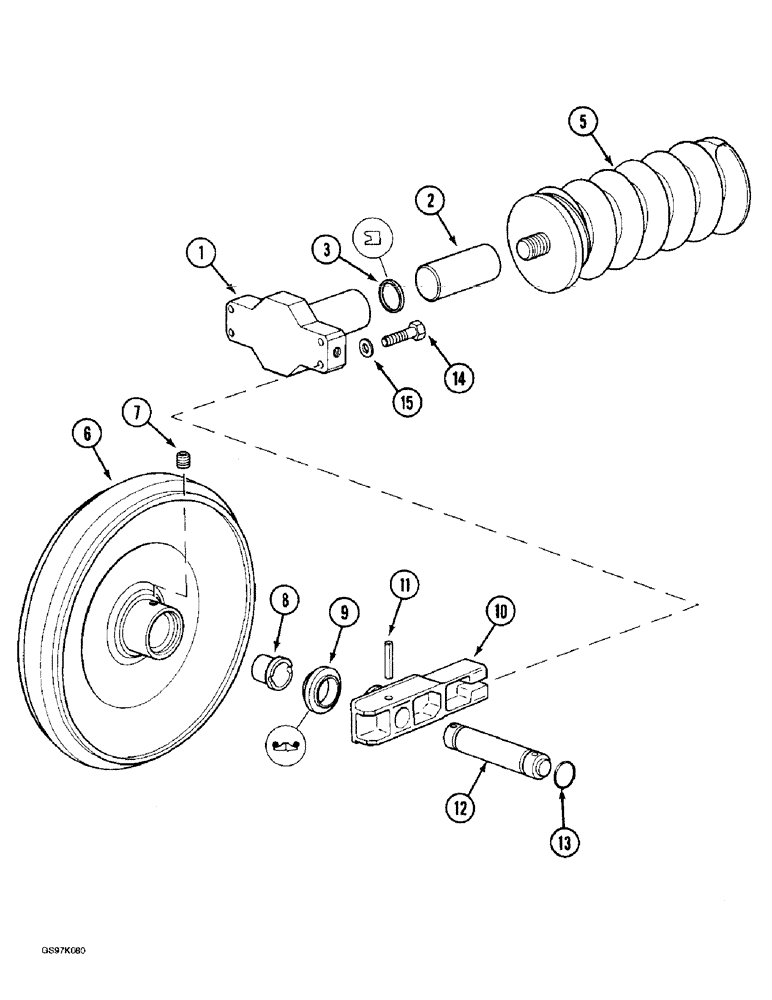 5
2
1
3
14
15
7
6
8
9
11
10
12
13
GS97K080