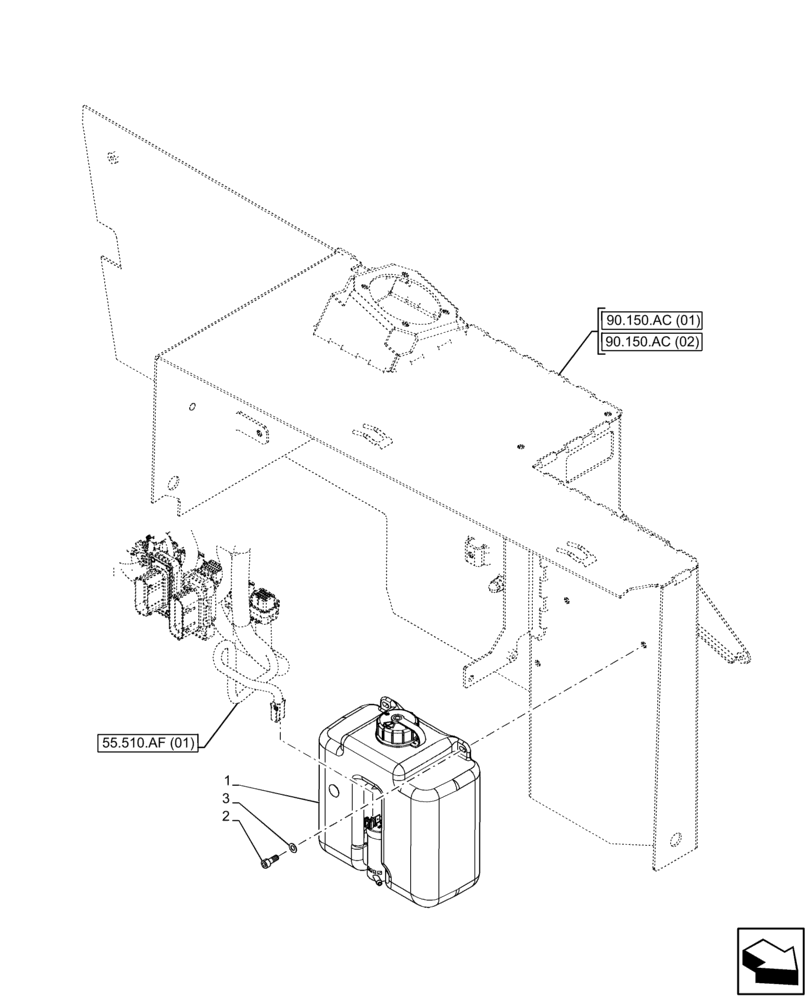 90.150.AC (01)
90.150.AC (02)

55.510.AF (01)

1
3
2