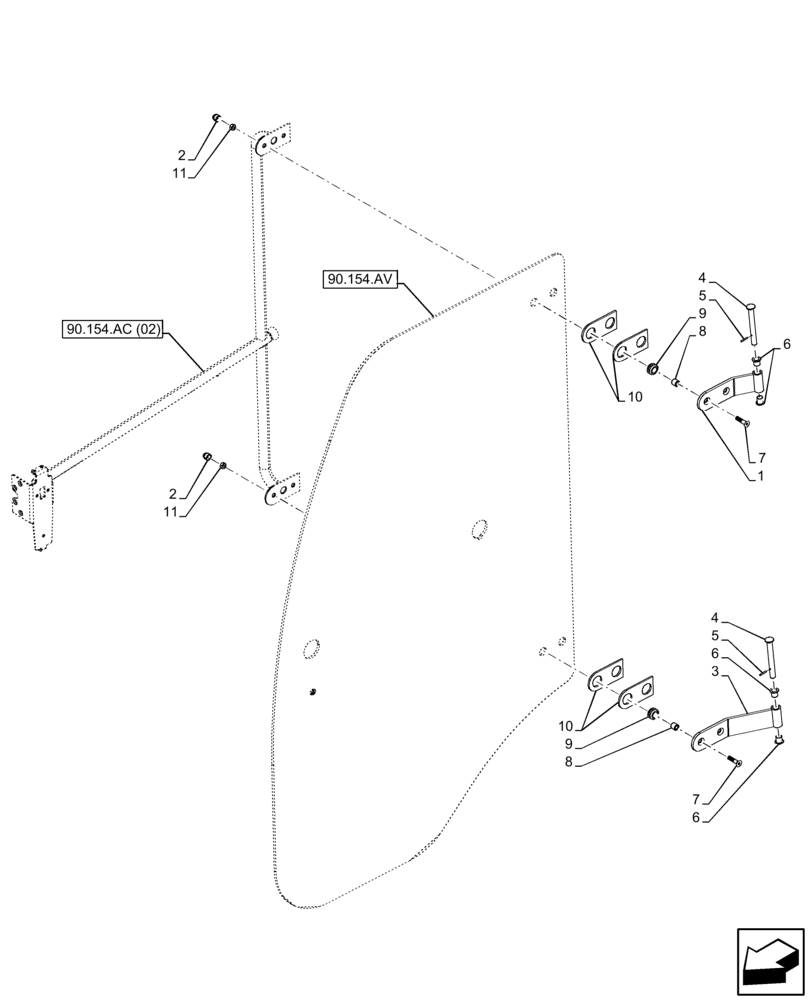 2
11
90.154.AV
90.154.AC (02)
4
5
9
8
6
10
7
1
2
11
4
5
6
3
10
9
8
7
6