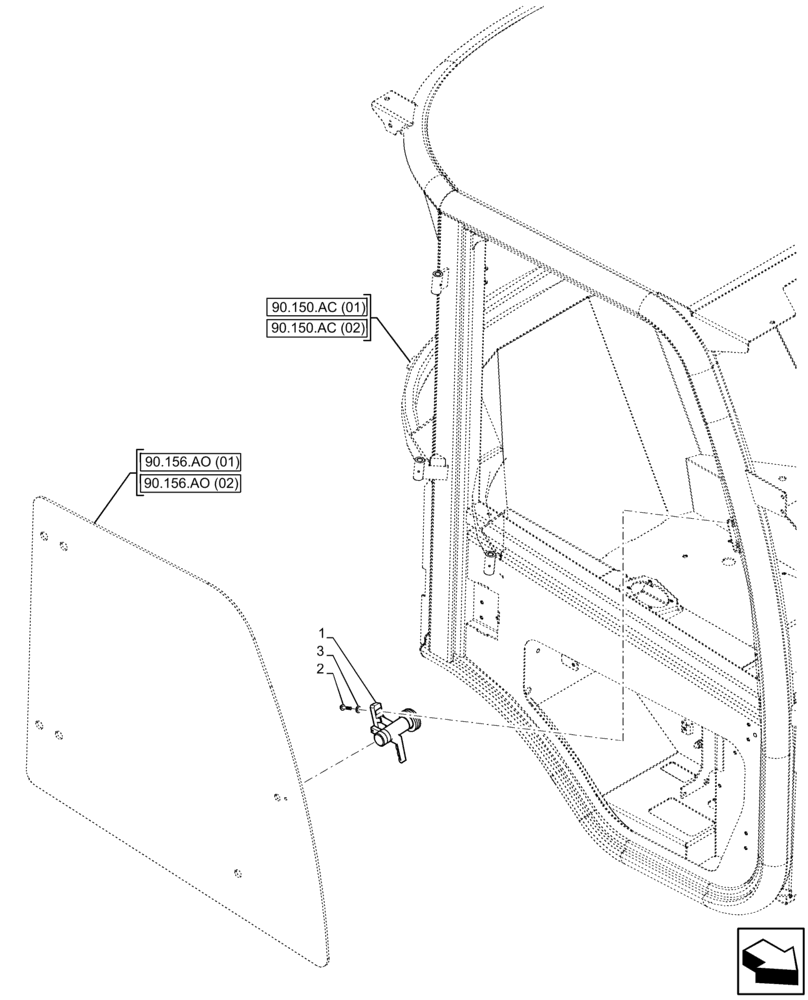 90.150.AC (01)
90.150.AC (02)

90.156.AO (01)
90.156.AO (02)

1
3
2