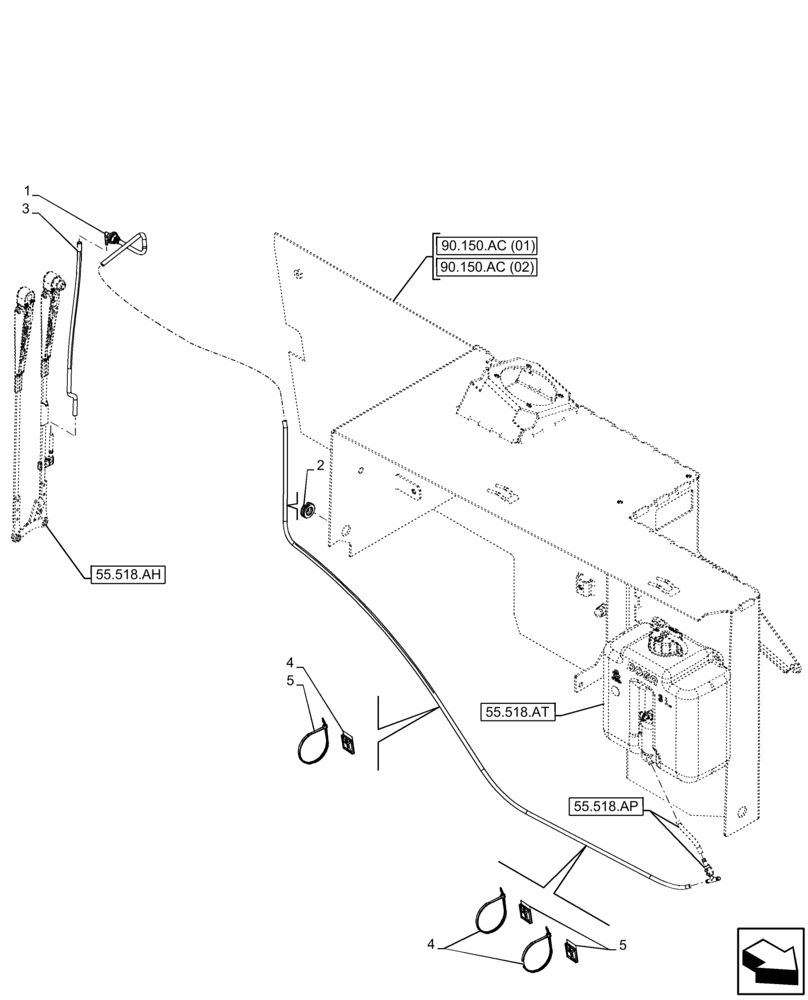 1
3
90.150.AC (01)
90.150.AC (02)
2
55.518.AH
4
5
55.518.AT
55.518.AP
4
5