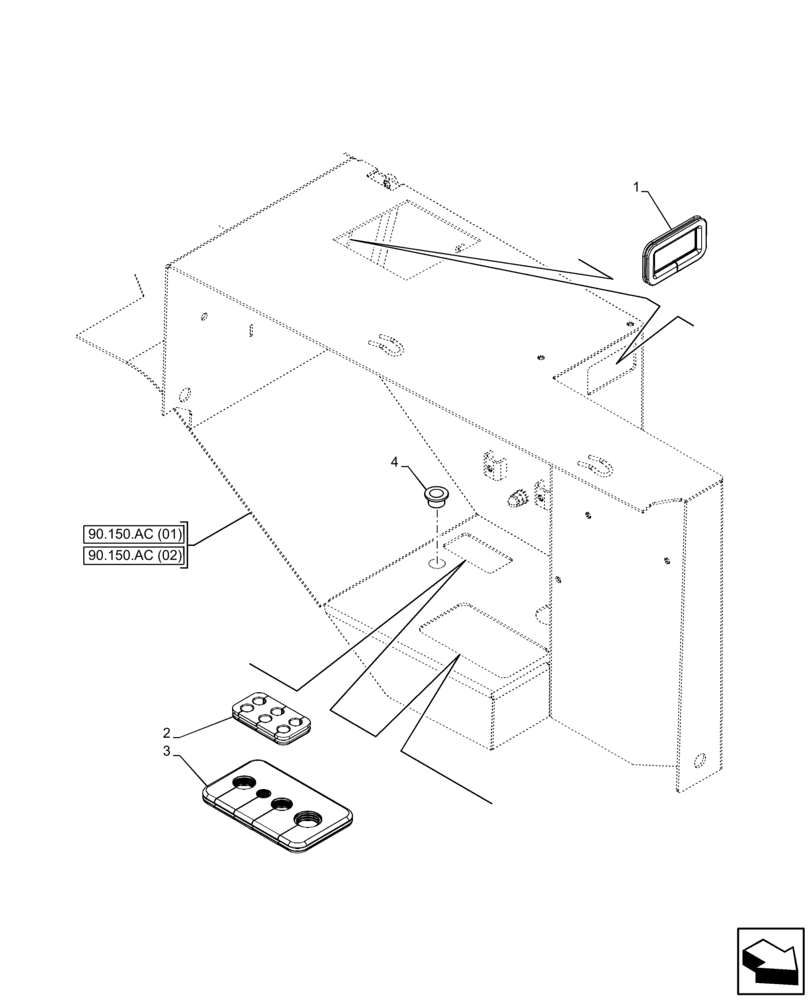 1

4

90.150.AC (01)
90.150.AC (02)

2
3