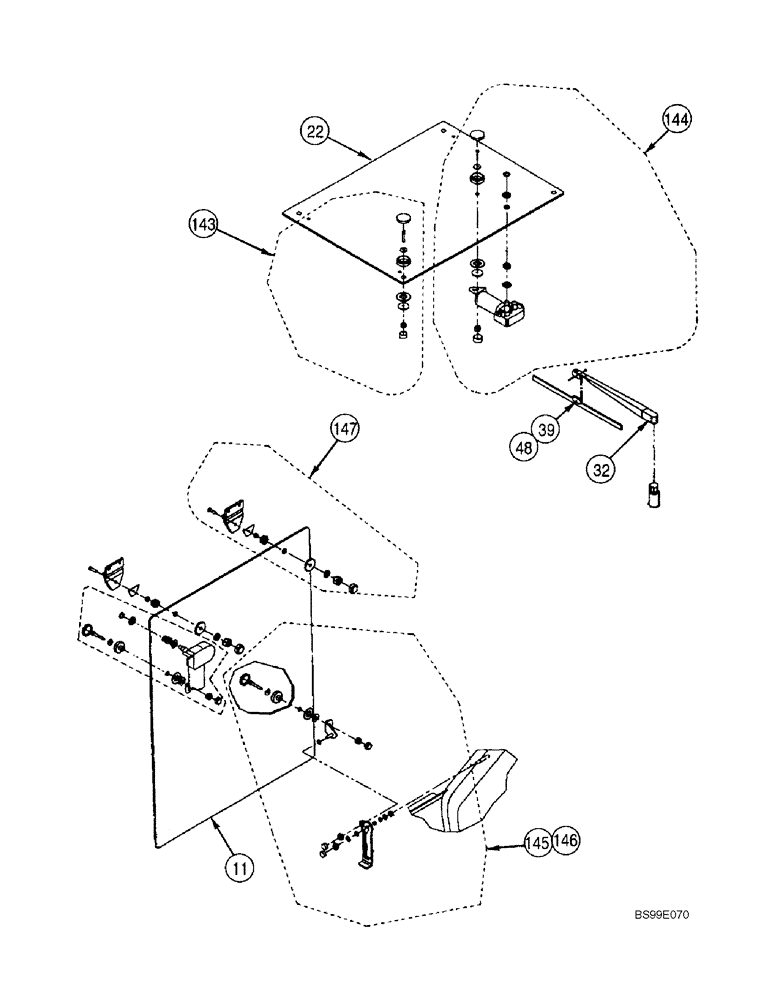 22
144
143
39
48
32
147
11
145
146
BS99E070