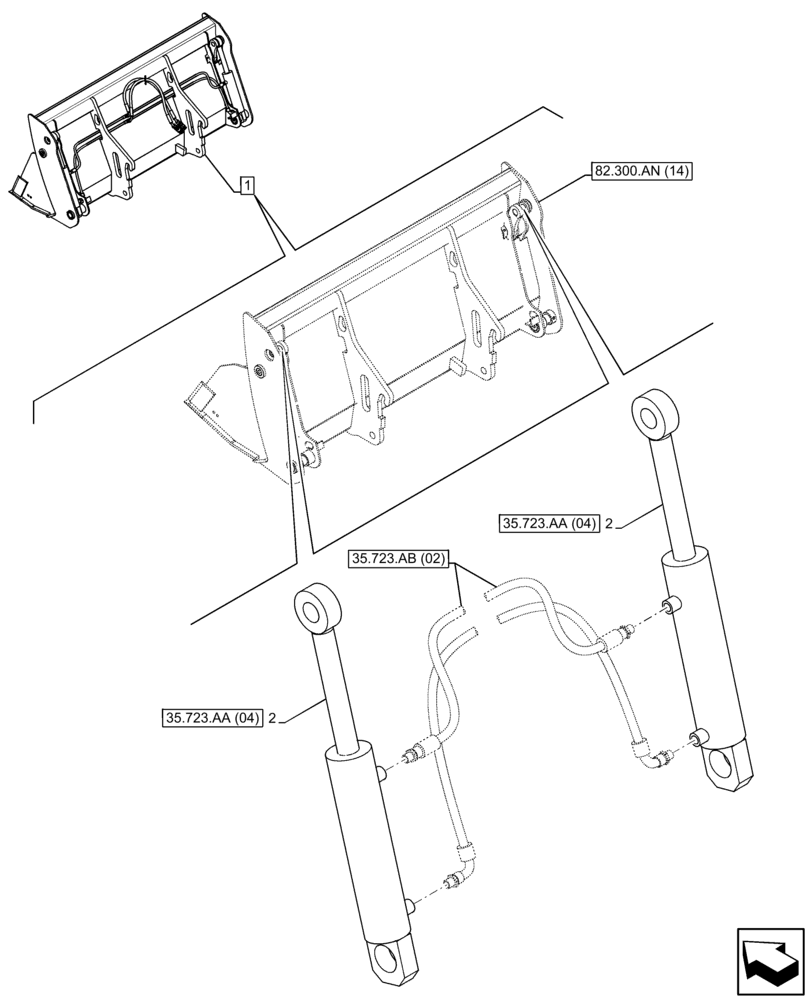 1

82.300.AN (14)

35.723.AA (04) 2

35.723.AB (02)

35.723.AA (04) 2