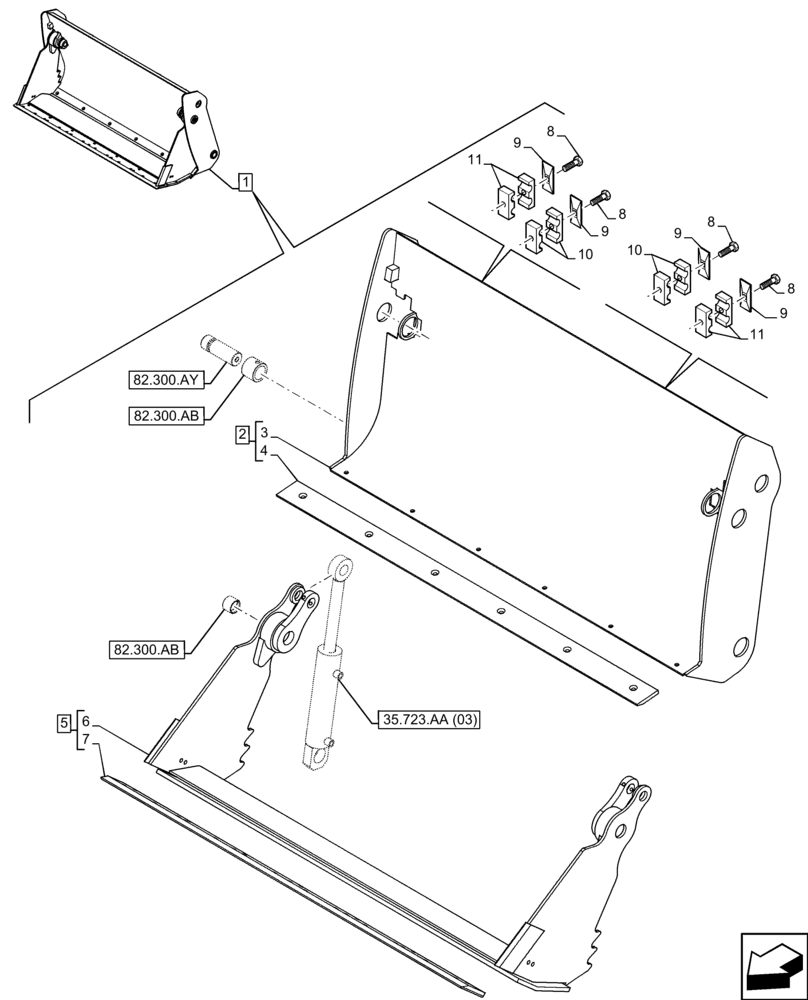 1
8
9
11
8
9
10
8
9
10
8
9
11
82.300.AY
82.300.AB
2
3
4
82.300.AB
35.723.AA (03)
5
6
7