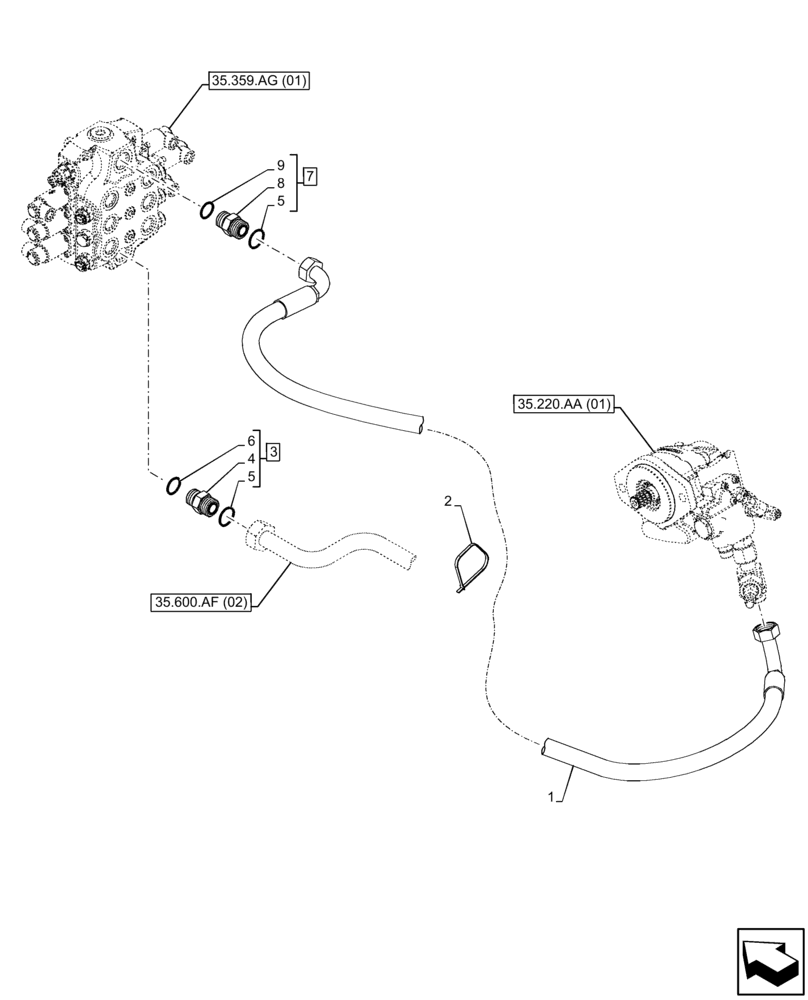 35.359.AG (01)

9
8
5
7

35.220.AA (01)

6
4
5
3

2

35.600.AF (02)

1