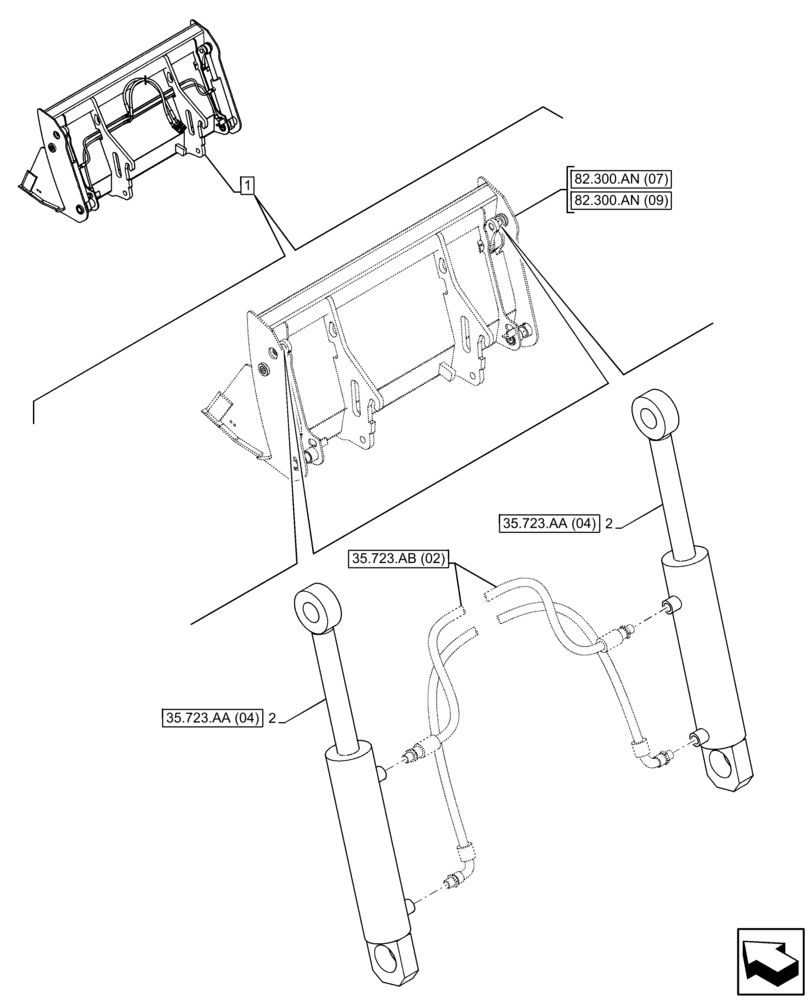 1

82.300.AN (07)
82.300.AN (09)

35.723.AA (04) 2

35.723.AB (02)

35.723.AA (04) 2