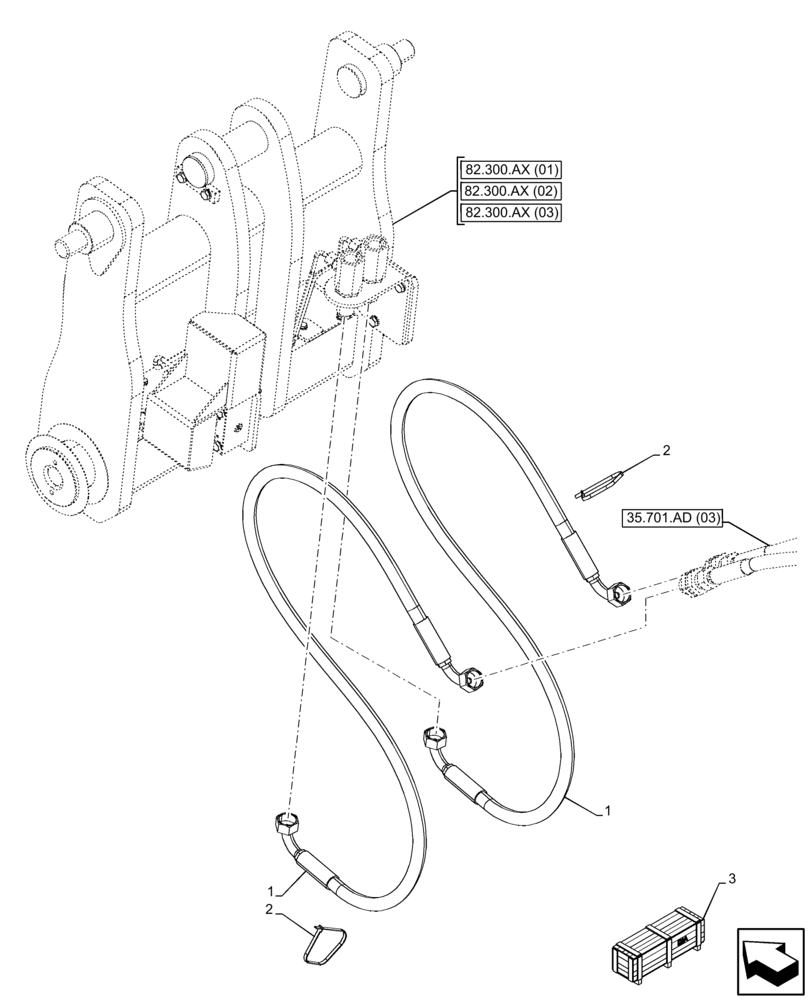 82.300.AX (01)
82.300.AX (02)
82.300.AX (03)
2
35.701.AD (03)
1
1
2
3